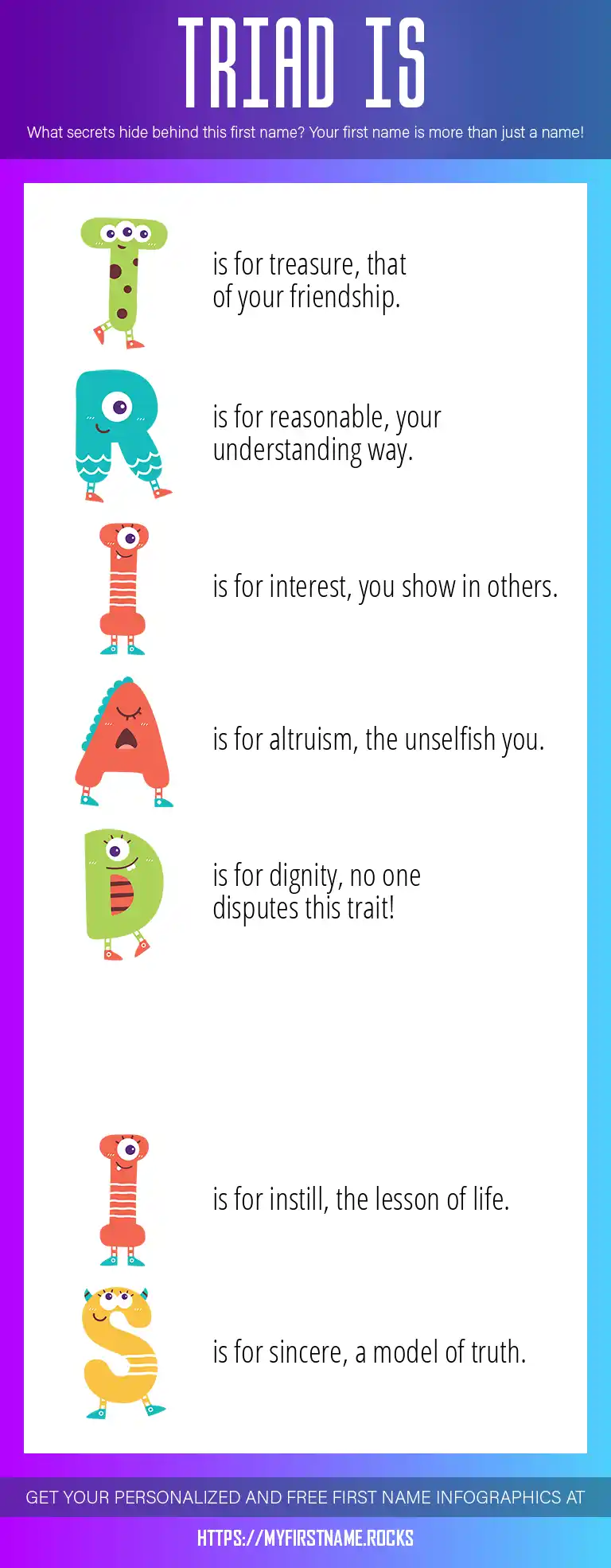 TRIAD IS

What secrets hide behind this first name? Your first name is more than just a name!

T is for treasure, that of your friendship.

R is for reasonable, your understanding way.

I is for interest, you show in others.

A is for altruism, the unselfish you.

D is for dignity, no one disputes this trait!

I is for instill, the lesson of life.

S is for sincere, a model of truth.

GET YOUR PERSONALIZED AND FREE FIRST NAME INFOGRAPHICS AT

HTTPS://MYFIRSTNAME.ROCKS