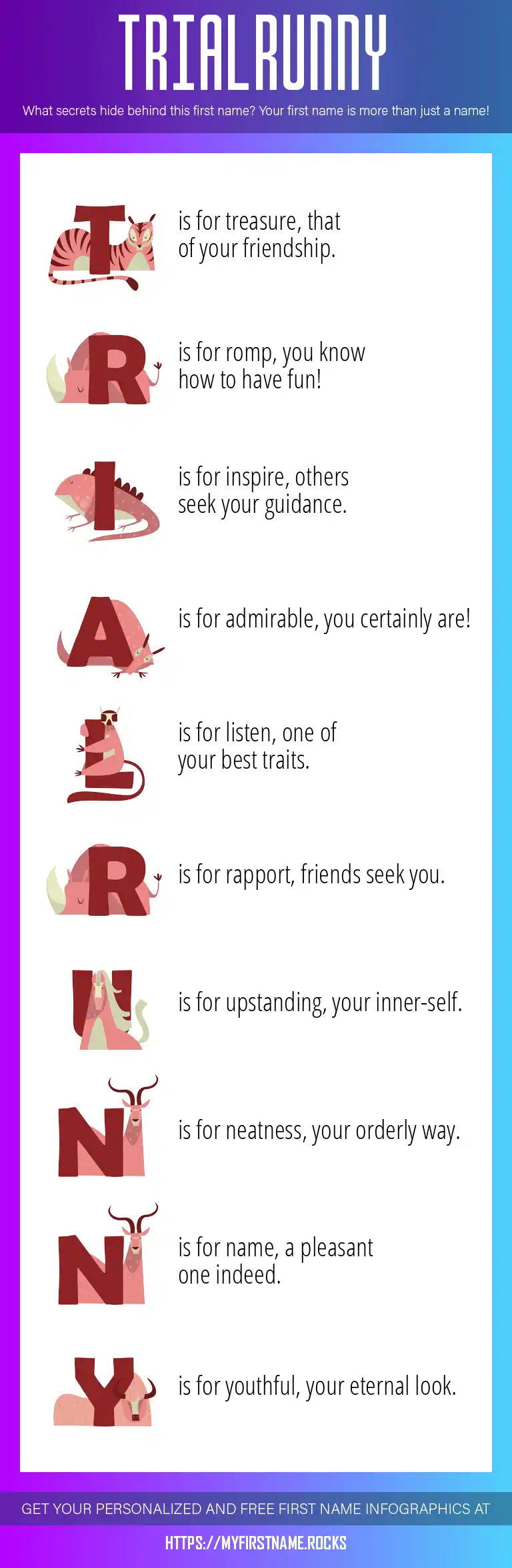 TRIALRUNNY

What secrets hide behind this first name? Your first name is more than just a name!

T is for treasure, that of your friendship.

R is for romp, you know how to have fun!

I is for inspire, others seek your guidance.

A is for admirable, you certainly are!

L is for listen, one of your best traits.

R is for rapport, friends seek you.

U is for upstanding, your inner-self.

N is for neatness, your orderly way.

N is for name, a pleasant one indeed.

Y is for youthful, your eternal look.

GET YOUR PERSONALIZED AND FREE FIRST NAME INFOGRAPHICS AT

HTTPS://MYFIRSTNAME.ROCKS