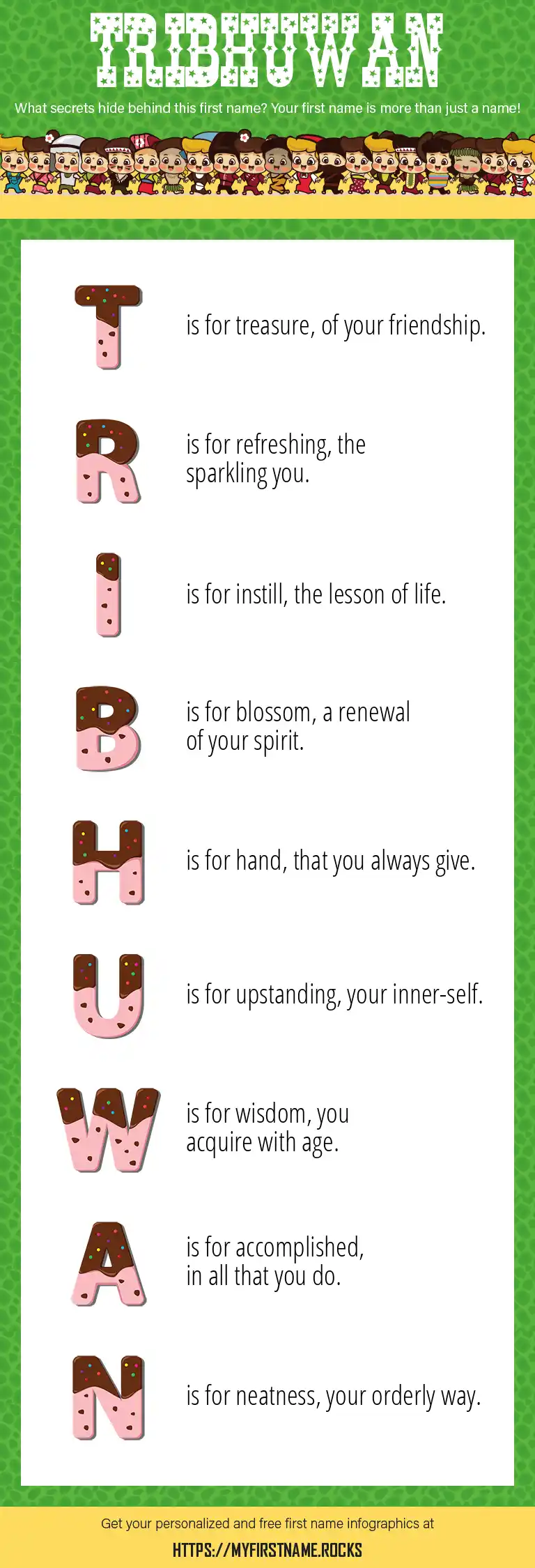 TRIBHUWAN

What secrets hide behind this first name? Your first name is more than just a name!

T is for treasure, of your friendship.

R is for refreshing, the sparkling you.

I is for instill, the lesson of life.

B is for blossom, a renewal of your spirit.

H is for hand, that you always give.

U is for upstanding, your inner-self.

W is for wisdom, you acquire with age.

A is for accomplished, in all that you do.

N is for neatness, your orderly way.

Get your personalized and free first name infographics at

HTTPS://MYFIRSTNAME.ROCKS