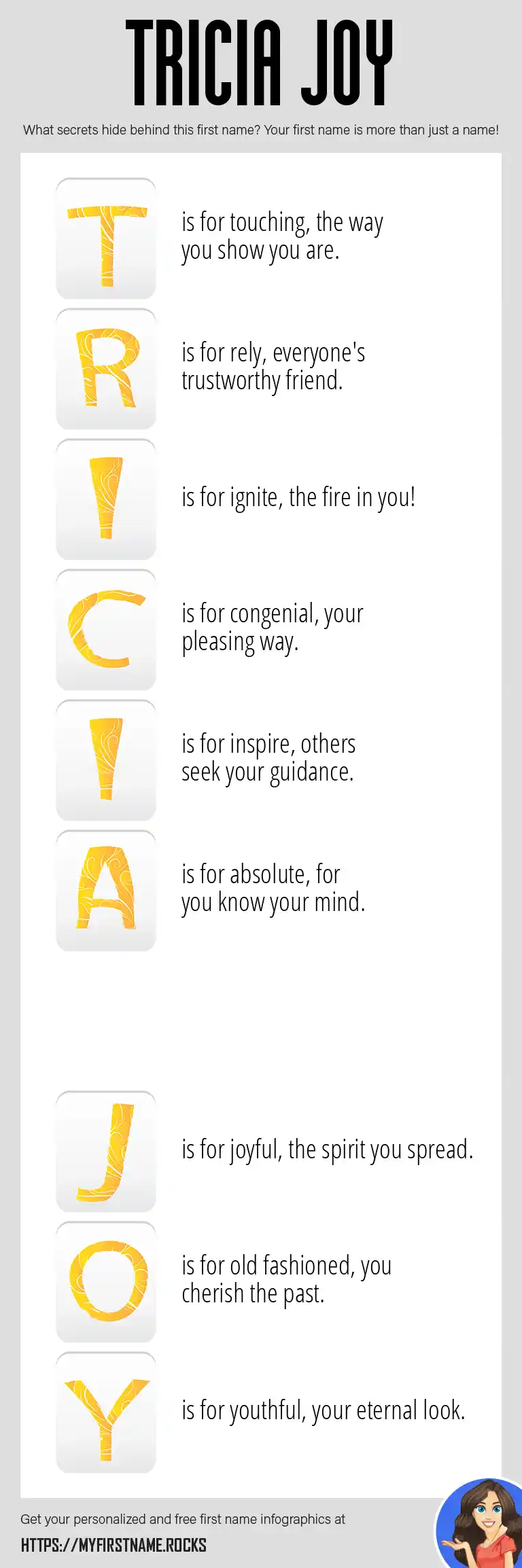 TRICIA JOY

What secrets hide behind this first name? Your first name is more than just a name!

T is for touching, the way you show you are.

R is for rely, everyone's trustworthy friend.

I is for ignite, the fire in you!

C is for congenial, your pleasing way.

I is for inspire, others seek your guidance.

A is for absolute, for you know your mind.

J is for joyful, the spirit you spread.

O is for old fashioned, you cherish the past.

Y is for youthful, your eternal look.

Get your personalized and free first name infographics at

HTTPS://MYFIRSTNAME.ROCKS