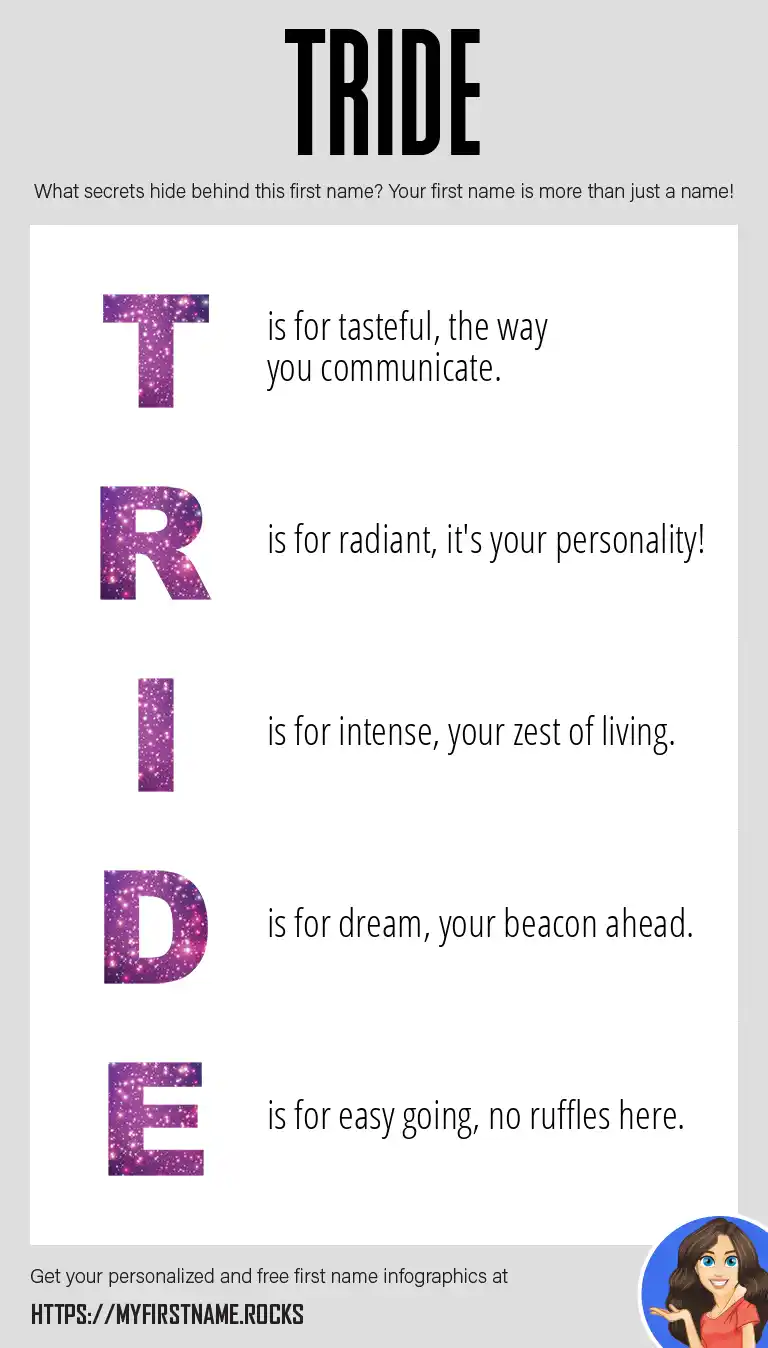 TRIDE

What secrets hide behind this first name? Your first name is more than just a name!

T is for tasteful, the way you communicate.

R is for radiant, it's your personality!

I is for intense, your zest of living.

D is for dream, your beacon ahead.

E is for easy going, no ruffles here.

Get your personalized and free first name infographics at

HTTPS://MYFIRSTNAME.ROCKS