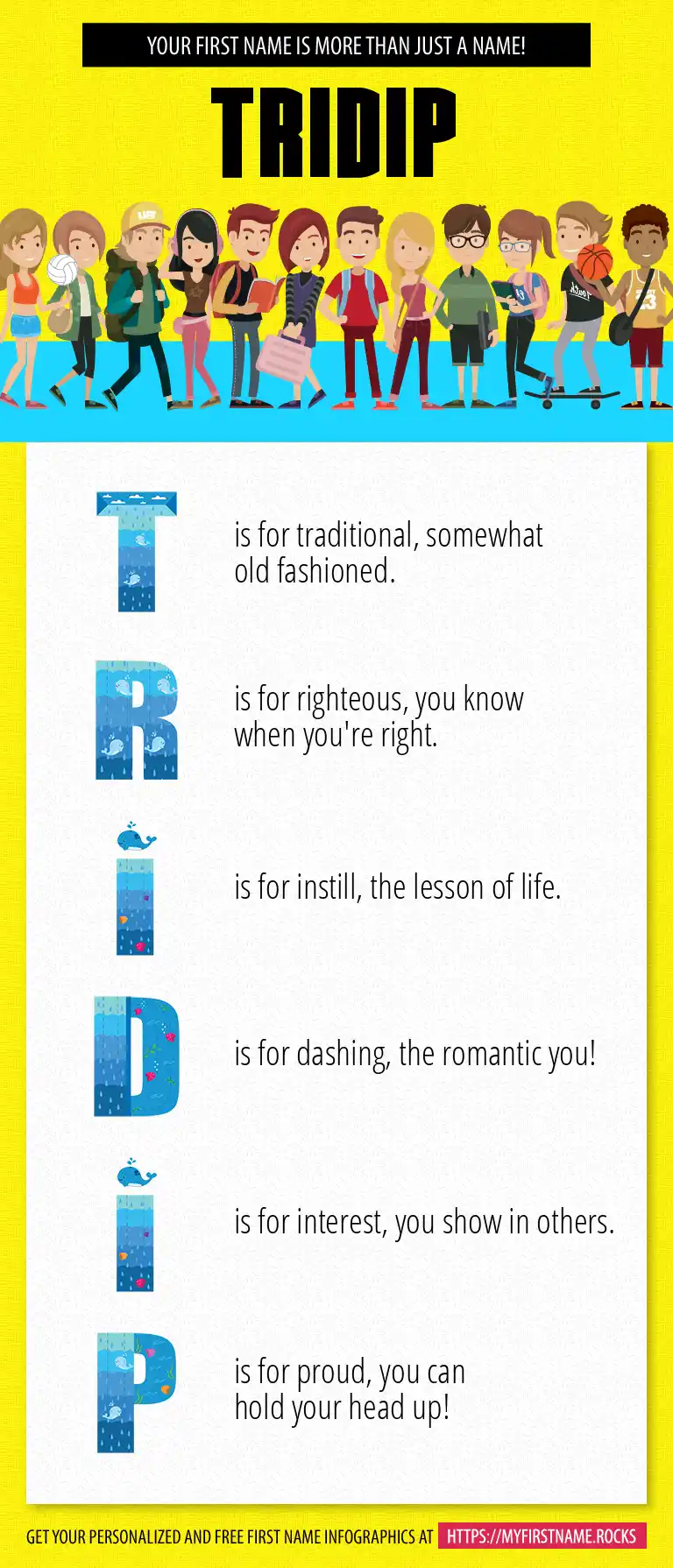 YOUR FIRST NAME IS MORE THAN JUST A NAME!

TRIDIP

T is for traditional, somewhat old fashioned.

R is for righteous, you know when you're right.

I is for instill, the lesson of life.

D is for dashing, the romantic you!

I is for interest, you show in others.

P is for proud, you can hold your head up!

GET YOUR PERSONALIZED AND FREE FIRST NAME INFOGRAPHICS AT HTTPS://MYFIRSTNAME.ROCKS