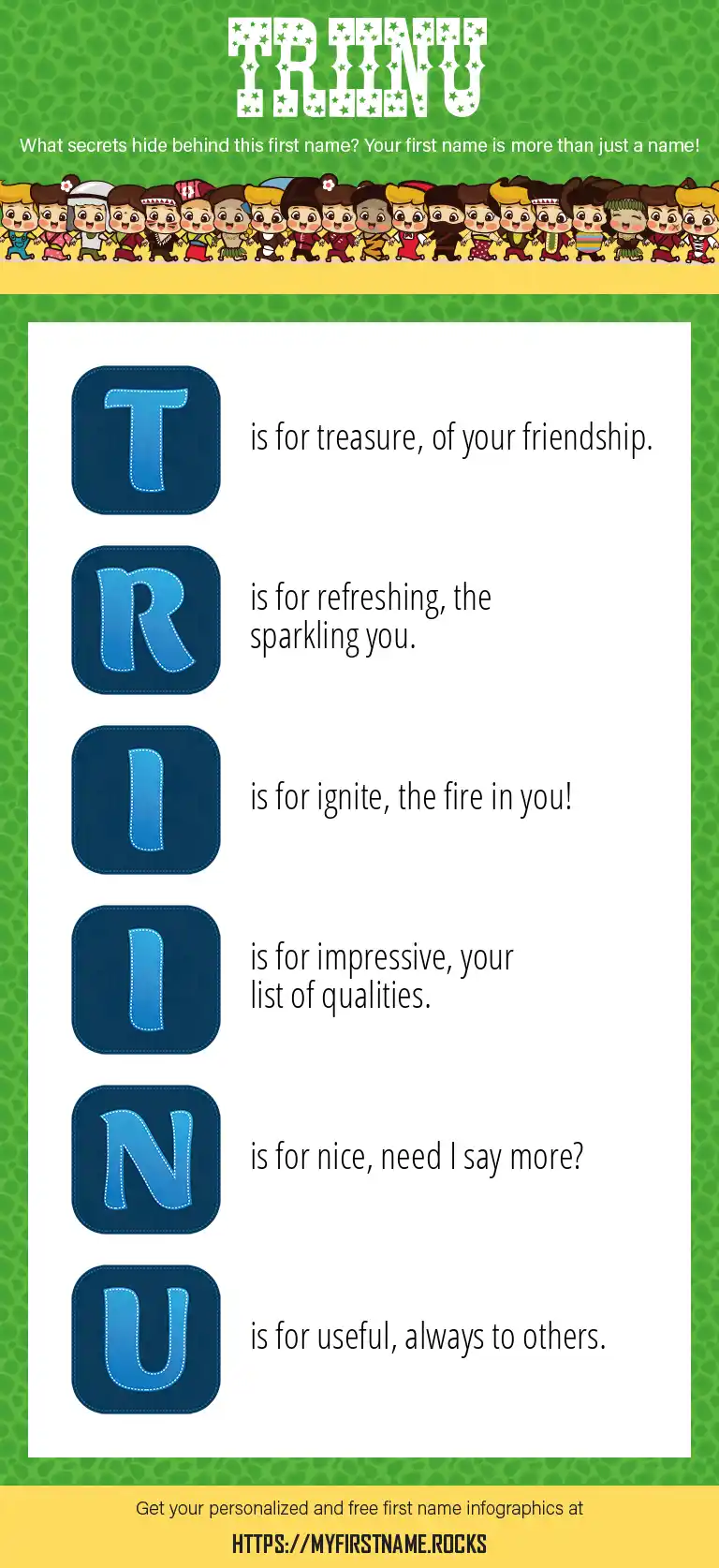 TRIINU

What secrets hide behind this first name? Your first name is more than just a name!

T is for treasure, of your friendship.

R is for refreshing, the sparkling you.

I is for ignite, the fire in you!

I is for impressive, your list of qualities.

N is for nice, need I say more?

U is for useful, always to others.

Get your personalized and free first name infographics at

HTTPS://MYFIRSTNAME.ROCKS