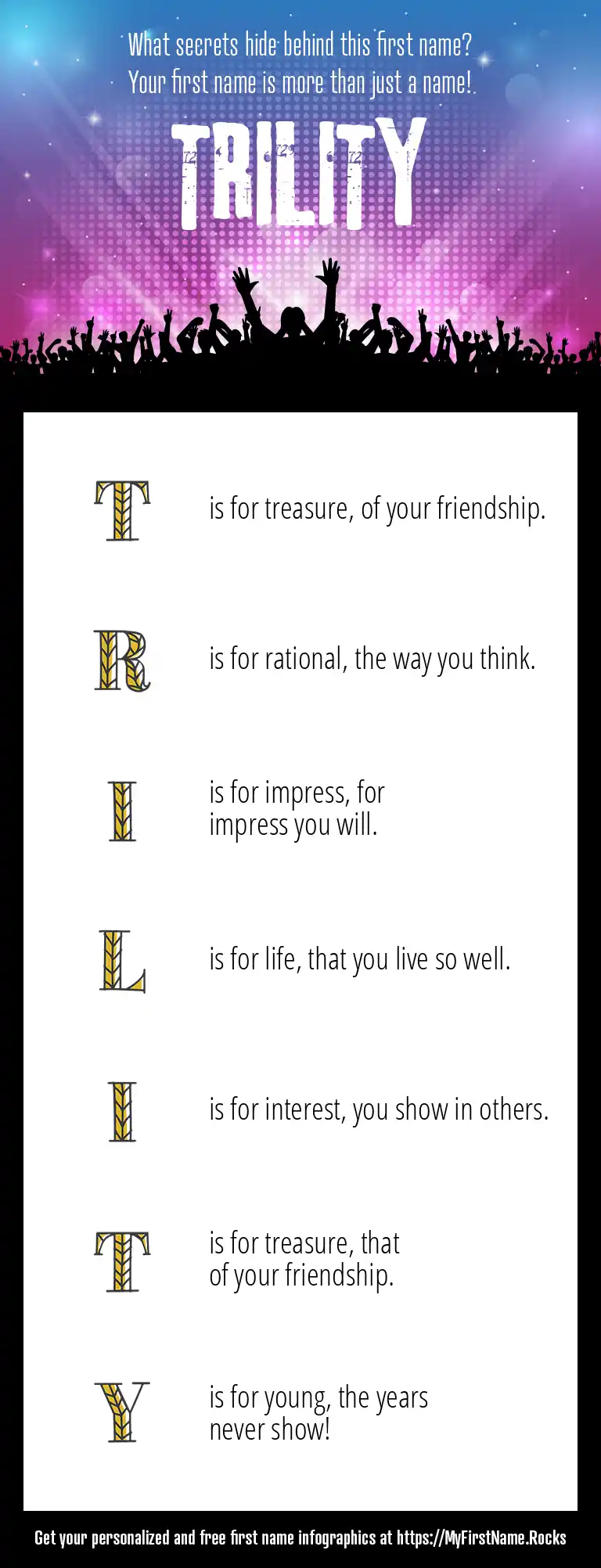 What secrets hide behind this first name?
Your first name is more than just a name!

TRILITY

T is for treasure, of your friendship.

R is for rational, the way you think.

I is for impress, for impress you will.

L is for life, that you live so well.

I is for interest, you show in others.

T is for treasure, that of your friendship.

Y is for young, the years never show!

Get your personalized and free first name infographics at https://MyFirstName.Rocks