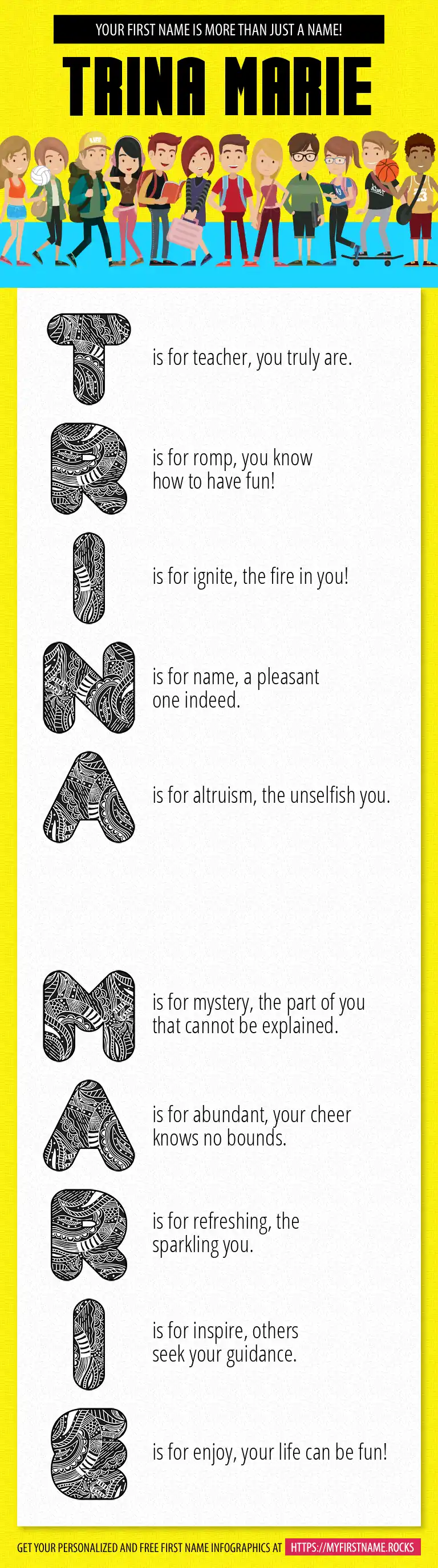 YOUR FIRST NAME IS MORE THAN JUST A NAME!

TRINA MARIE

T is for teacher, you truly are.

R is for romp, you know how to have fun!

I is for ignite, the fire in you!

N is for name, a pleasant one indeed.

A is for altruism, the unselfish you.

M is for mystery, the part of you that cannot be explained.

A is for abundant, your cheer knows no bounds.

R is for refreshing, the sparkling you.

I is for inspire, others seek your guidance.

E is for enjoy, your life can be fun!

GET YOUR PERSONALIZED AND FREE FIRST NAME INFOGRAPHICS AT HTTPS://MYFIRSTNAME.ROCKS