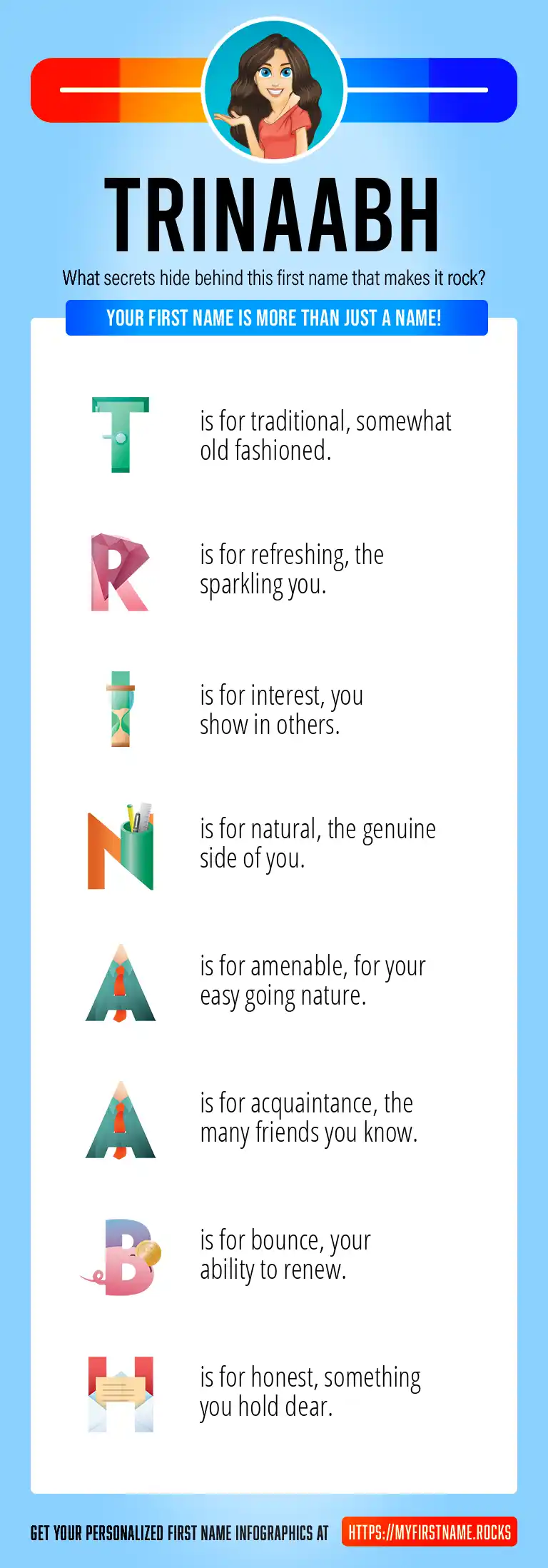 TRINAABH

What secrets hide behind this first name that makes it rock?

YOUR FIRST NAME IS MORE THAN JUST A NAME!

T is for traditional, somewhat old fashioned.

R is for refreshing, the sparkling you.

I is for interest, you show in others.

N is for natural, the genuine side of you.

A is for amenable, for your easy going nature.

A is for acquaintance, the many friends you know.

B is for bounce, your ability to renew.

H is for honest, something you hold dear.

GET YOUR PERSONALIZED FIRST NAME INFOGRAPHICS AT HTTPS://MYFIRSTNAME.ROCKS