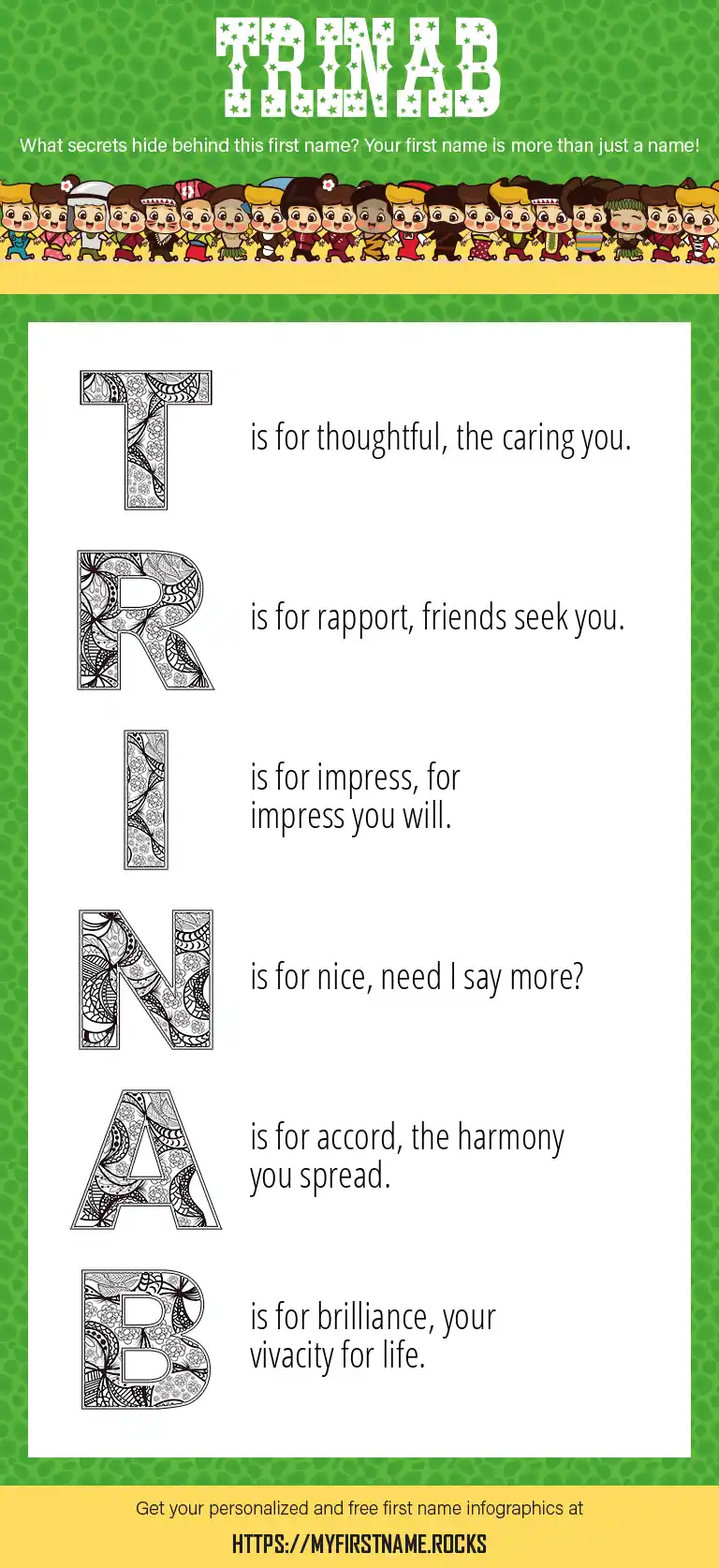 TRINAB

What secrets hide behind this first name? Your first name is more than just a name!

T is for thoughtful, the caring you.

R is for rapport, friends seek you.

I is for impress, for impress you will.

N is for nice, need I say more?

A is for accord, the harmony you spread.

B is for brilliance, your vivacity for life.

Get your personalized and free first name infographics at

HTTPS://MYFIRSTNAME.ROCKS