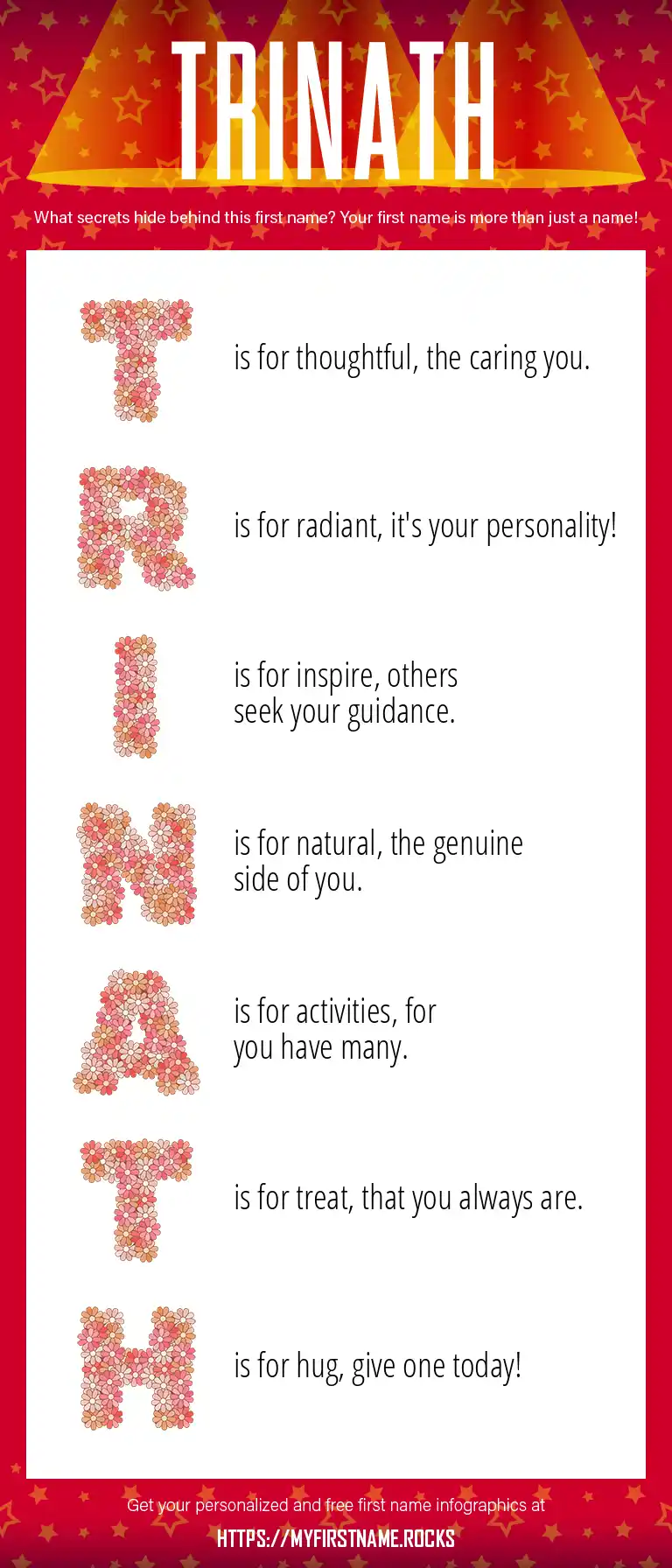 TRINATH

What secrets hide behind this first name? Your first name is more than just a name!

T is for thoughtful, the caring you.

R is for radiant, it's your personality!

I is for inspire, others seek your guidance.

N is for natural, the genuine side of you.

A is for activities, for you have many.

T is for treat, that you always are.

H is for hug, give one today!

Get your personalized and free first name infographics at

HTTPS://MYFIRSTNAME.ROCKS