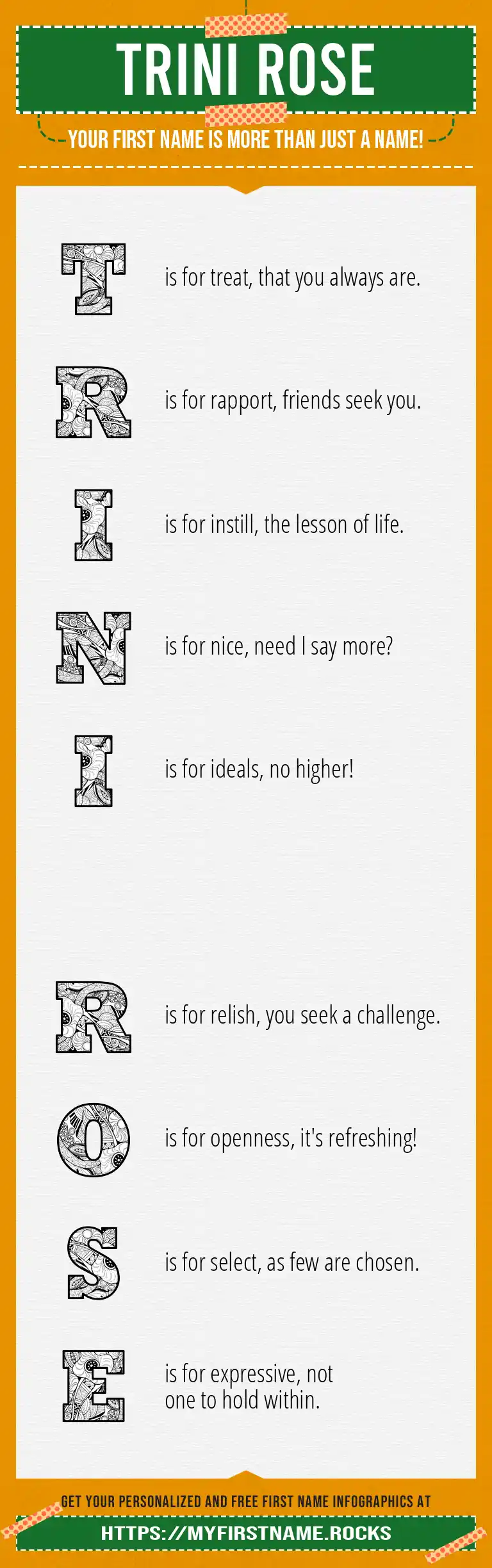 TRINI ROSE

YOUR FIRST NAME IS MORE THAN JUST A NAME!

T is for treat, that you always are.

R is for rapport, friends seek you.

I is for instill, the lesson of life.

N is for nice, need I say more?

I is for ideals, no higher!

R is for relish, you seek a challenge.

O is for openness, it's refreshing!

S is for select, as few are chosen.

E is for expressive, not one to hold within.

GET YOUR PERSONALIZED AND FREE FIRST NAME INFOGRAPHICS AT

HTTPS://MYFIRSTNAME.ROCKS