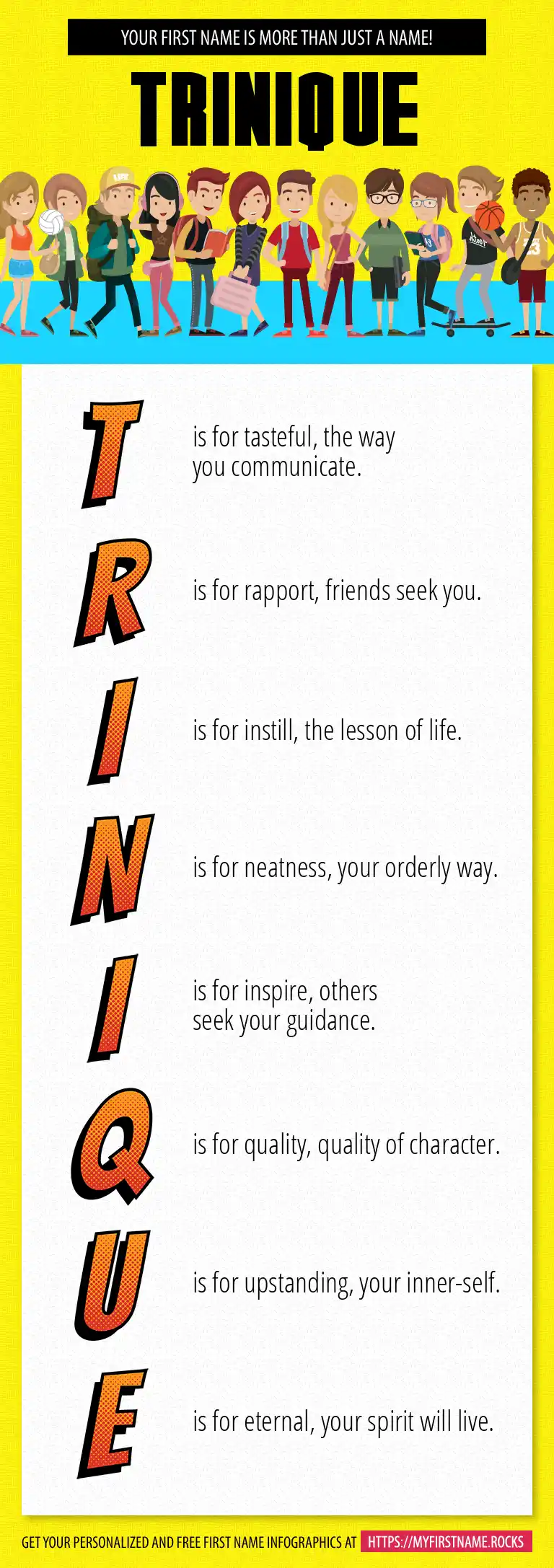 YOUR FIRST NAME IS MORE THAN JUST A NAME!

TRINIQUE

T is for tasteful, the way you communicate.

R is for rapport, friends seek you.

I is for instill, the lesson of life.

N is for neatness, your orderly way.

I is for inspire, others seek your guidance.

Q is for quality, quality of character.

U is for upstanding, your inner-self.

E is for eternal, your spirit will live.

GET YOUR PERSONALIZED AND FREE FIRST NAME INFOGRAPHICS AT HTTPS://MYFIRSTNAME.ROCKS