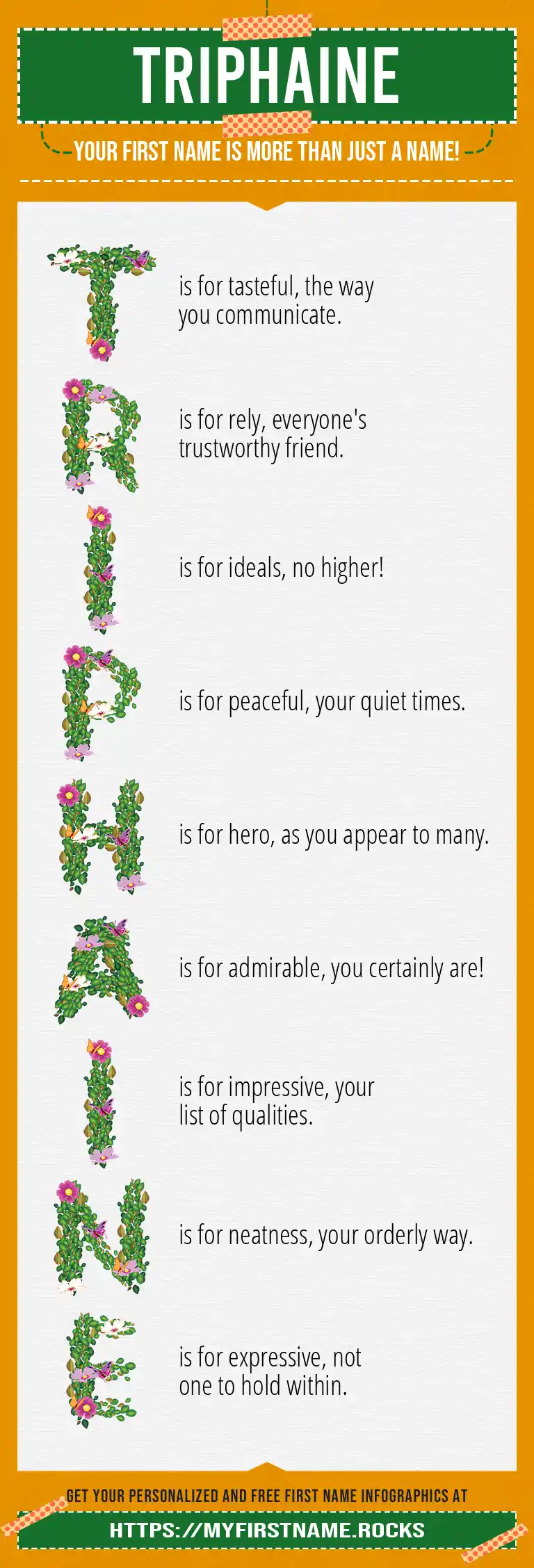 TRIPHAINE

YOUR FIRST NAME IS MORE THAN JUST A NAME!

T is for tasteful, the way you communicate.

R is for rely, everyone's trustworthy friend.

I is for ideals, no higher!

P is for peaceful, your quiet times.

H is for hero, as you appear to many.

A is for admirable, you certainly are!

I is for impressive, your list of qualities.

N is for neatness, your orderly way.

E is for expressive, not one to hold within.

GET YOUR PERSONALIZED AND FREE FIRST NAME INFOGRAPHICS AT

HTTPS://MYFIRSTNAME.ROCKS