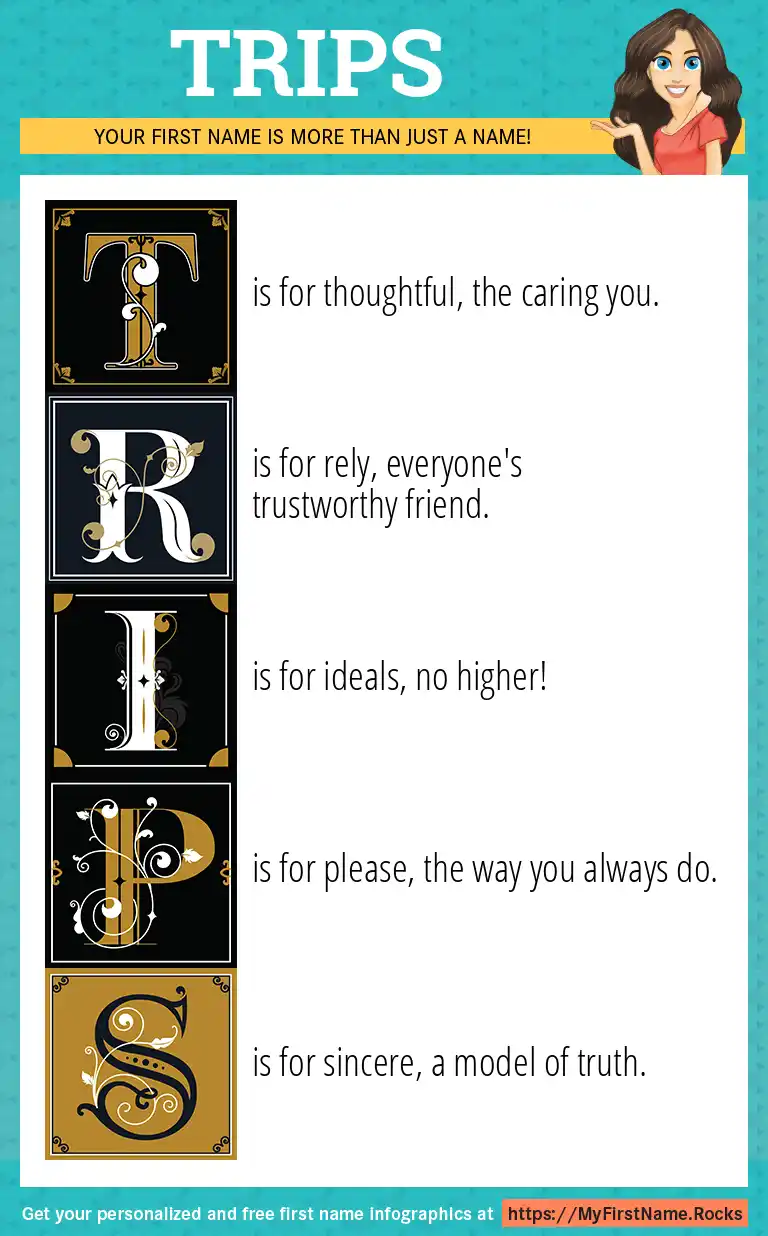 TRIPS

YOUR FIRST NAME IS MORE THAN JUST A NAME!

T is for thoughtful, the caring you.

R is for rely, everyone's trustworthy friend.

I is for ideals, no higher!

P is for please, the way you always do.

S is for sincere, a model of truth.

Get your personalized and free first name infographics at https://MyFirstName.Rocks