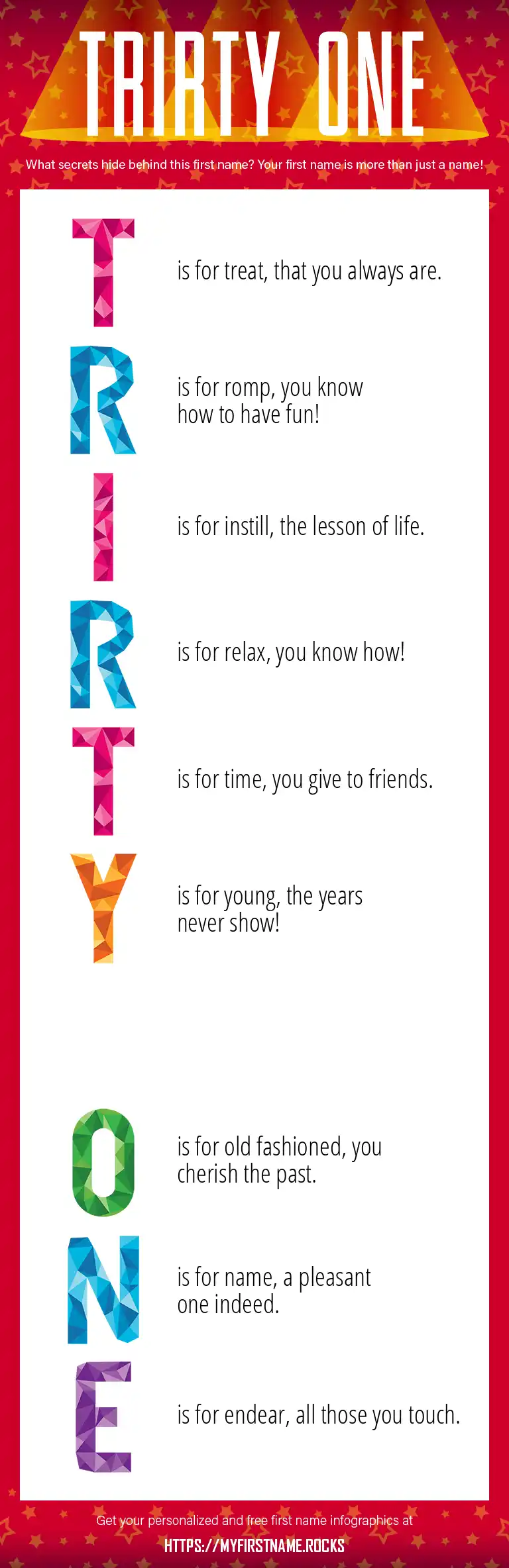 TRIRTY ONE

What secrets hide behind this first name? Your first name is more than just a name!

T is for treat, that you always are.

R is for romp, you know how to have fun!

I is for instill, the lesson of life.

R is for relax, you know how!

T is for time, you give to friends.

Y is for young, the years never show!

O is for old fashioned, you cherish the past.

N is for name, a pleasant one indeed.

E is for endear, all those you touch.

Get your personalized and free first name infographics at

HTTPS://MYFIRSTNAME.ROCKS