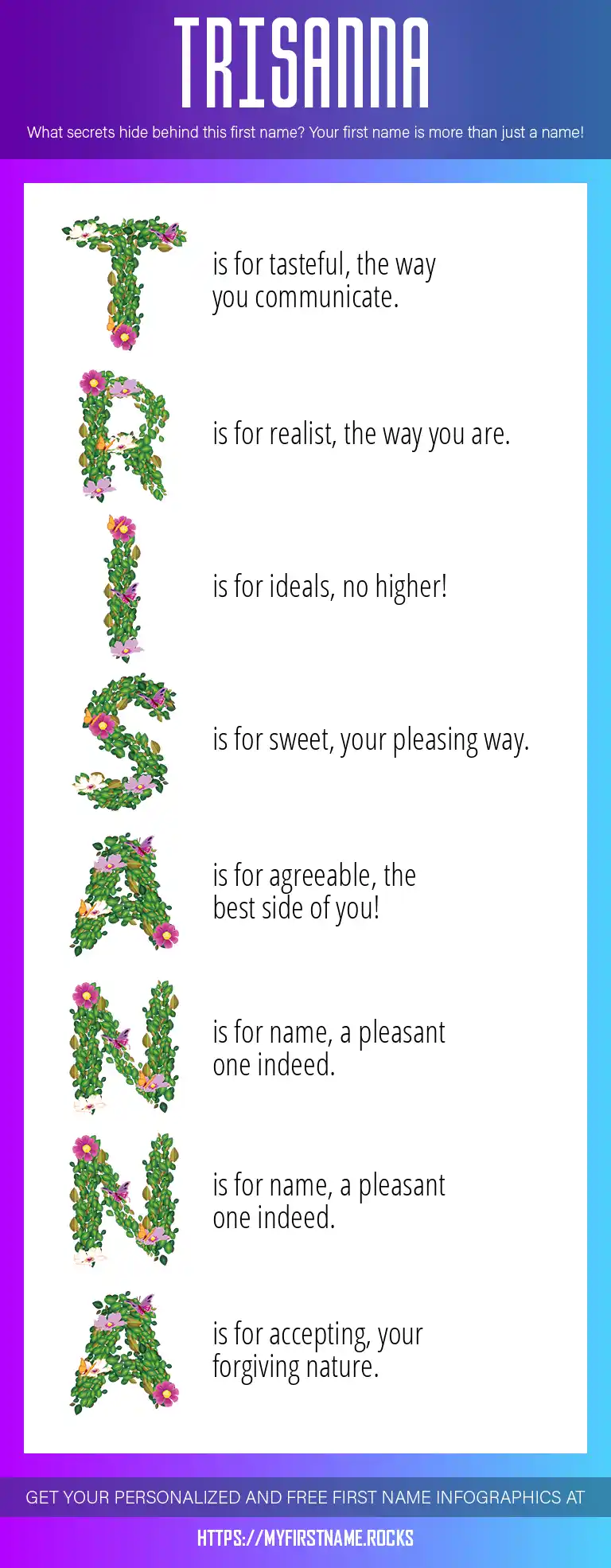 TRISANNA

What secrets hide behind this first name? Your first name is more than just a name!

T is for tasteful, the way you communicate.

R is for realist, the way you are.

I is for ideals, no higher!

S is for sweet, your pleasing way.

A is for agreeable, the best side of you!

N is for name, a pleasant one indeed.

N is for name, a pleasant one indeed.

A is for accepting, your forgiving nature.

GET YOUR PERSONALIZED AND FREE FIRST NAME INFOGRAPHICS AT

HTTPS://MYFIRSTNAME.ROCKS