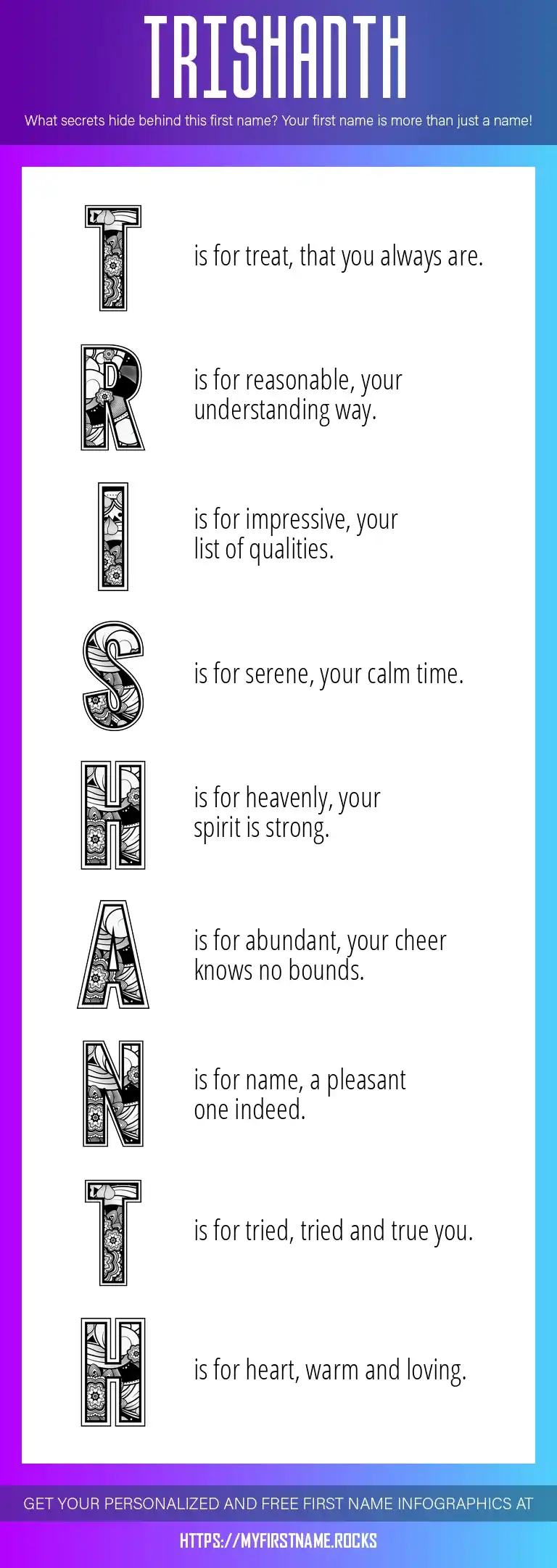 TRISHANTH

What secrets hide behind this first name? Your first name is more than just a name!

T is for treat, that you always are.

R is for reasonable, your understanding way.

I is for impressive, your list of qualities.

S is for serene, your calm time.

H is for heavenly, your spirit is strong.

A is for abundant, your cheer knows no bounds.

N is for name, a pleasant one indeed.

T is for tried, tried and true you.

H is for heart, warm and loving.

GET YOUR PERSONALIZED AND FREE FIRST NAME INFOGRAPHICS AT

HTTPS://MYFIRSTNAME.ROCKS