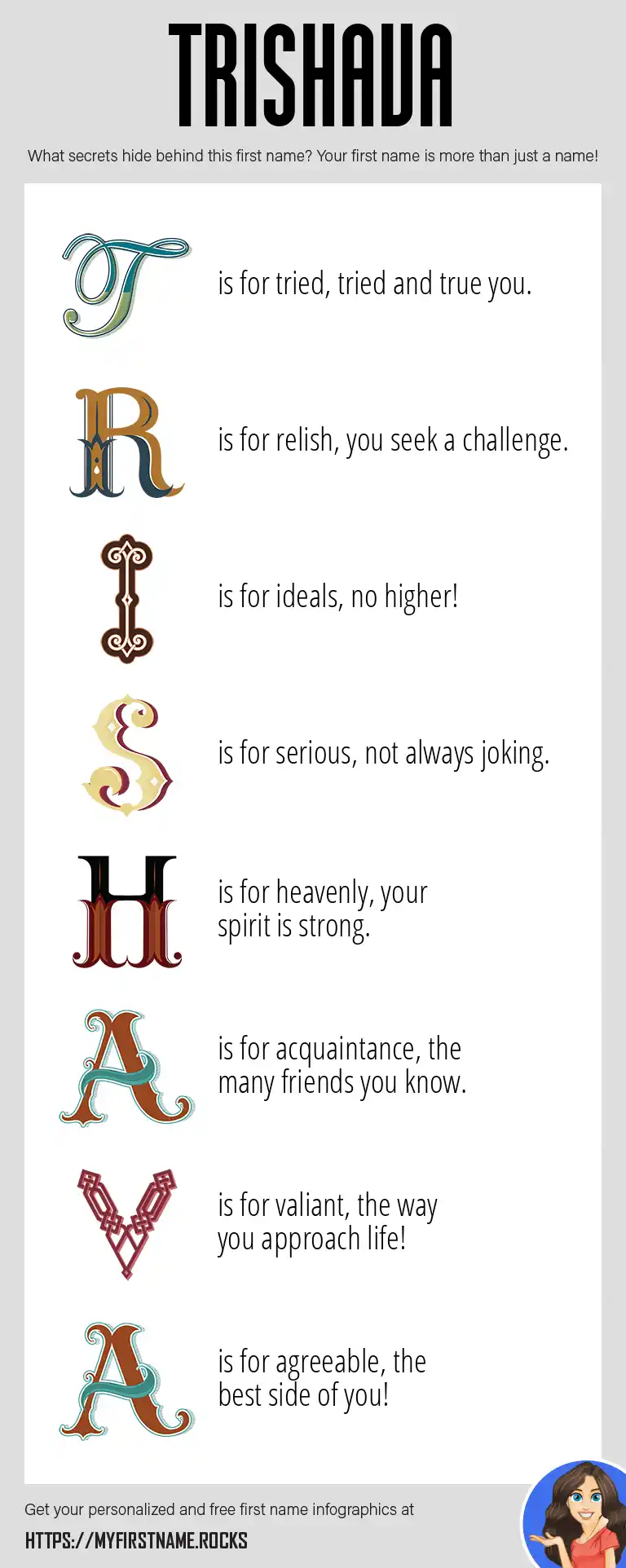 TRISHAVA

What secrets hide behind this first name? Your first name is more than just a name!

T is for tried, tried and true you.

R is for relish, you seek a challenge.

I is for ideals, no higher!

S is for serious, not always joking.

H is for heavenly, your spirit is strong.

A is for acquaintance, the many friends you know.

V is for valiant, the way you approach life!

A is for agreeable, the best side of you!

Get your personalized and free first name infographics at

HTTPS://MYFIRSTNAME.ROCKS