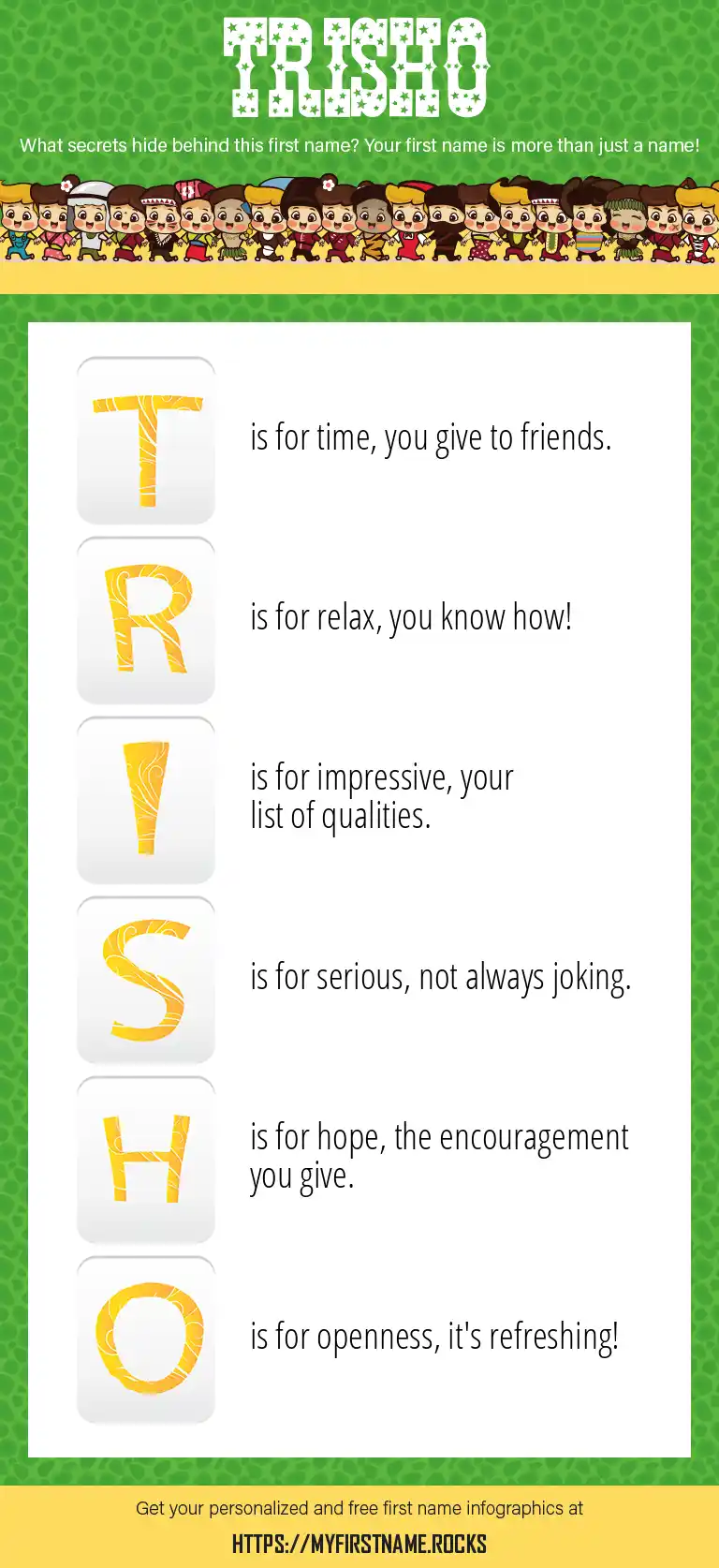 TRISHO

What secrets hide behind this first name? Your first name is more than just a name!

T is for time, you give to friends.

R is for relax, you know how!

I is for impressive, your list of qualities.

S is for serious, not always joking.

H is for hope, the encouragement you give.

O is for openness, it's refreshing!

Get your personalized and free first name infographics at

HTTPS://MYFIRSTNAME.ROCKS