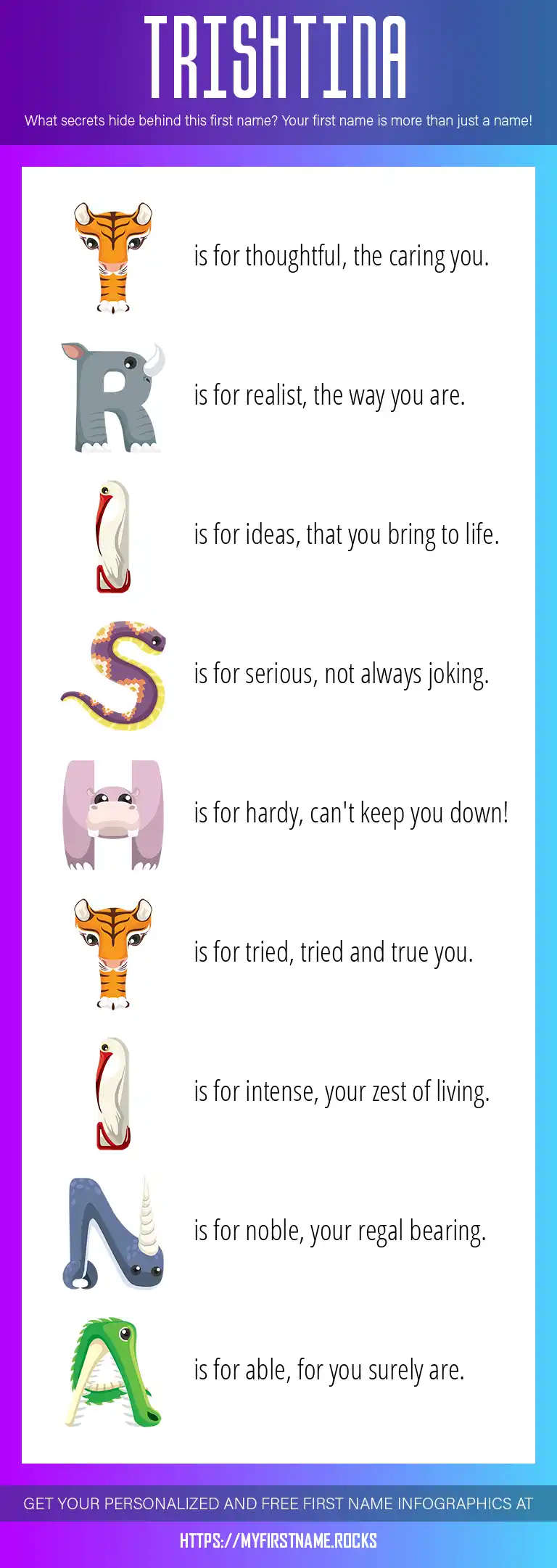 TRISHTINA

What secrets hide behind this first name? Your first name is more than just a name!

T is for thoughtful, the caring you.

R is for realist, the way you are.

I is for ideas, that you bring to life.

S is for serious, not always joking.

H is for hardy, can't keep you down!

T is for tried, tried and true you.

I is for intense, your zest of living.

N is for noble, your regal bearing.

A is for able, for you surely are.

GET YOUR PERSONALIZED AND FREE FIRST NAME INFOGRAPHICS AT

HTTPS://MYFIRSTNAME.ROCKS