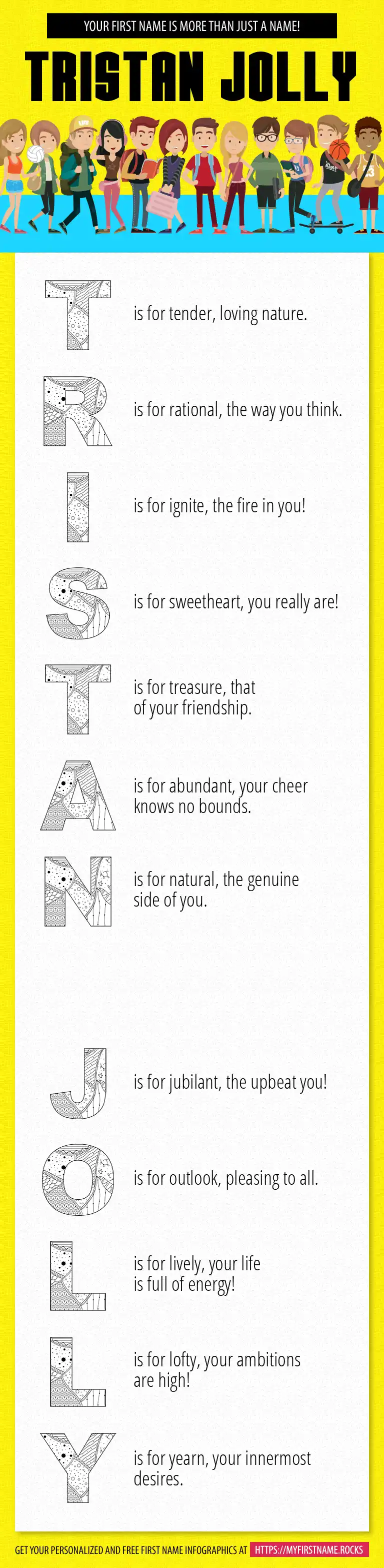 YOUR FIRST NAME IS MORE THAN JUST A NAME!

TRISTAN JOLLY

T is for tender, loving nature.

R is for rational, the way you think.

I is for ignite, the fire in you!

S is for sweetheart, you really are!

T is for treasure, that of your friendship.

A is for abundant, your cheer knows no bounds.

N is for natural, the genuine side of you.

J is for jubilant, the upbeat you!

O is for outlook, pleasing to all.

L is for lively, your life is full of energy!

L is for lofty, your ambitions are high!

Y is for yearn, your innermost desires.

GET YOUR PERSONALIZED AND FREE FIRST NAME INFOGRAPHICS AT HTTPS://MYFIRSTNAME.ROCKS