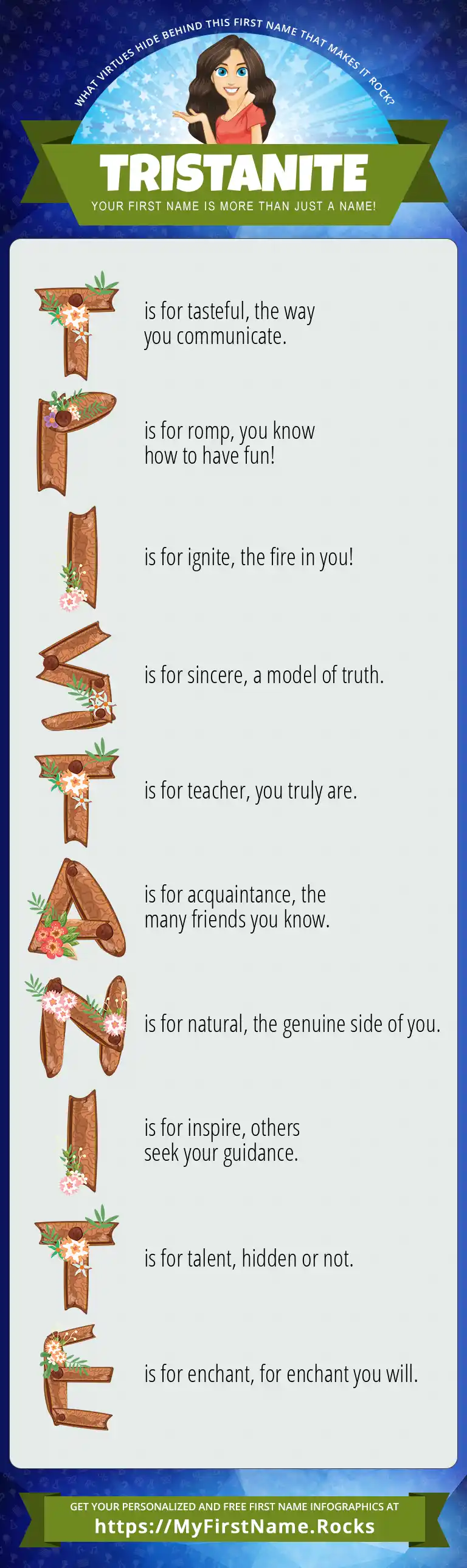 WHAT VIRTUES HIDE BEHIND THIS FIRST NAME THAT MAKES IT ROCK?

TRISTANITE

YOUR FIRST NAME IS MORE THAN JUST A NAME!

T is for tasteful, the way you communicate.

R is for romp, you know how to have fun!

I is for ignite, the fire in you!

S is for sincere, a model of truth.

T is for teacher, you truly are.

A is for acquaintance, the many friends you know.

N is for natural, the genuine side of you.

I is for inspire, others seek your guidance.

T is for talent, hidden or not.

E is for enchant, for enchant you will.

GET YOUR PERSONALIZED AND FREE FIRST NAME INFOGRAPHICS AT

https://MyFirstName.Rocks