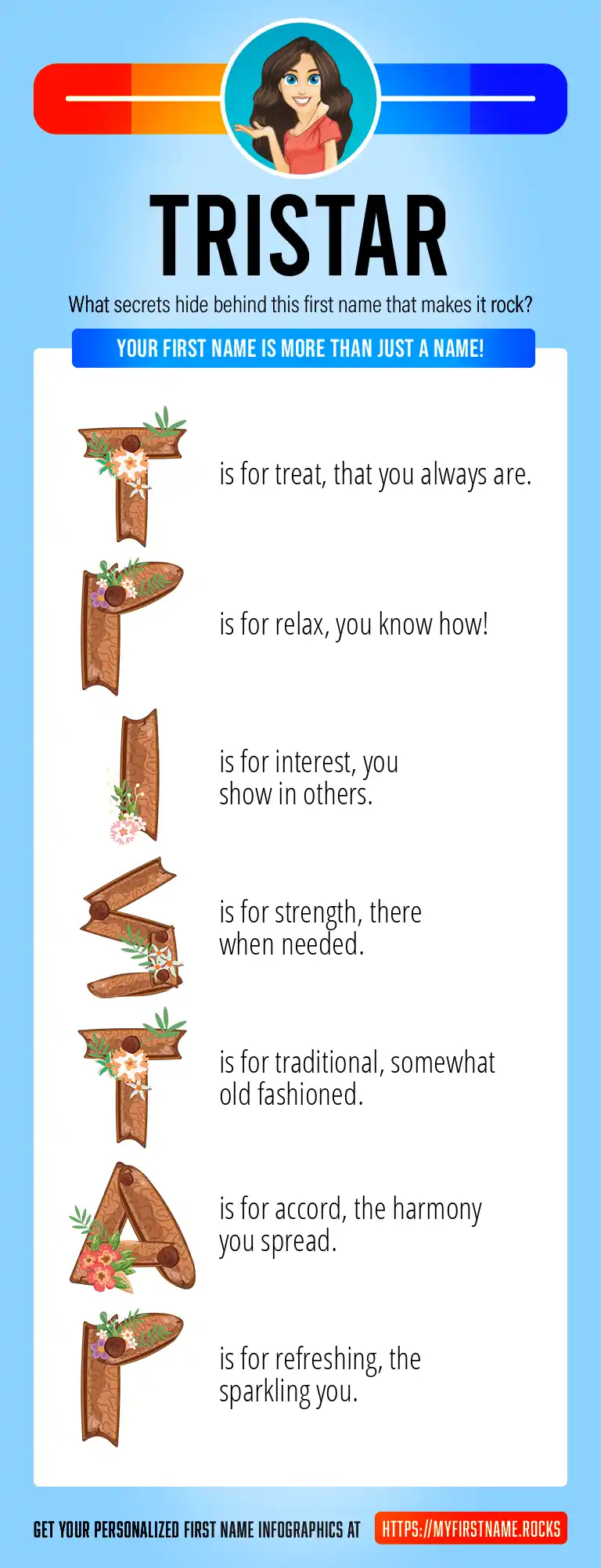 TRISTAR

What secrets hide behind this first name that makes it rock?

YOUR FIRST NAME IS MORE THAN JUST A NAME!

T is for treat, that you always are.

R is for relax, you know how!

I is for interest, you show in others.

S is for strength, there when needed.

T is for traditional, somewhat old fashioned.

A is for accord, the harmony you spread.

R is for refreshing, the sparkling you.

GET YOUR PERSONALIZED FIRST NAME INFOGRAPHICS AT HTTPS://MYFIRSTNAME.ROCKS