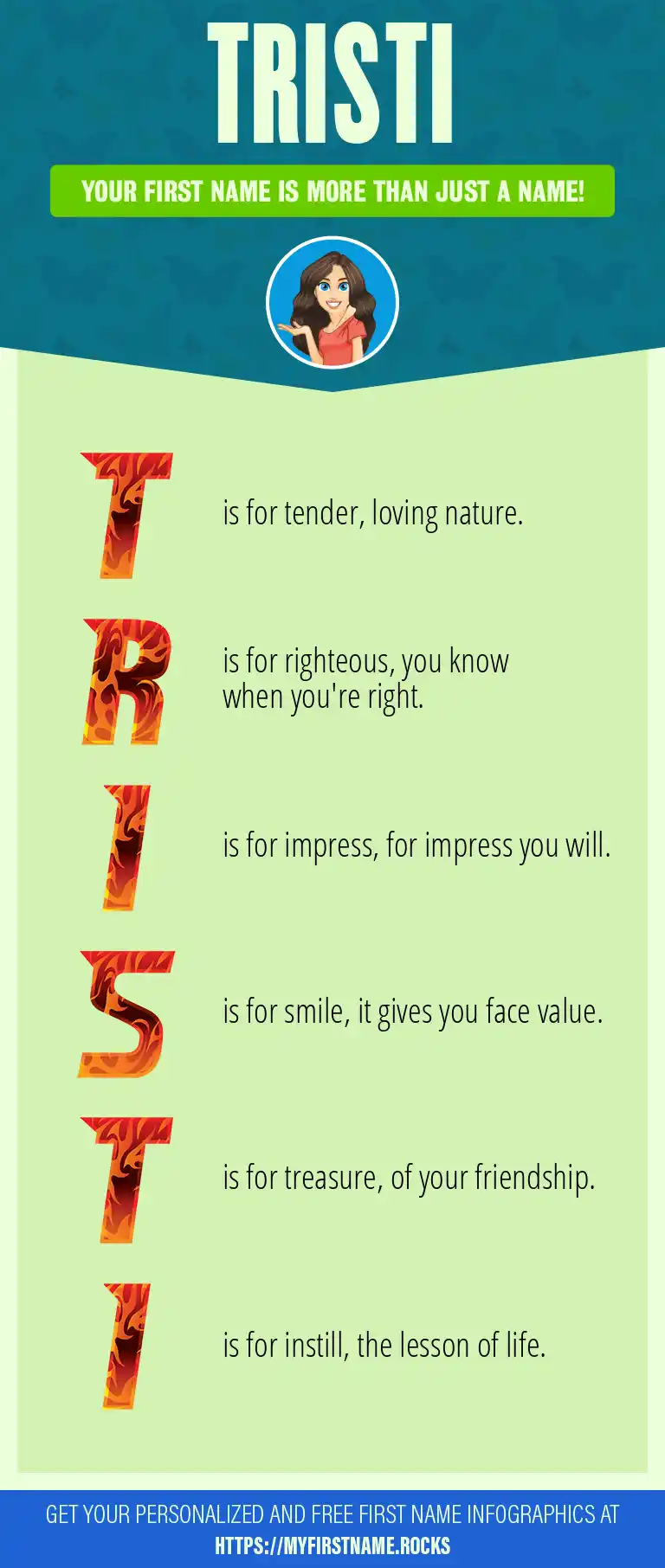 TRISTI

YOUR FIRST NAME IS MORE THAN JUST A NAME!

T is for tender, loving nature.

R is for righteous, you know when you're right.

I is for impress, for impress you will.

S is for smile, it gives you face value.

T is for treasure, of your friendship.

I is for instill, the lesson of life.

GET YOUR PERSONALIZED AND FREE FIRST NAME INFOGRAPHICS AT HTTPS://MYFIRSTNAME.ROCKS