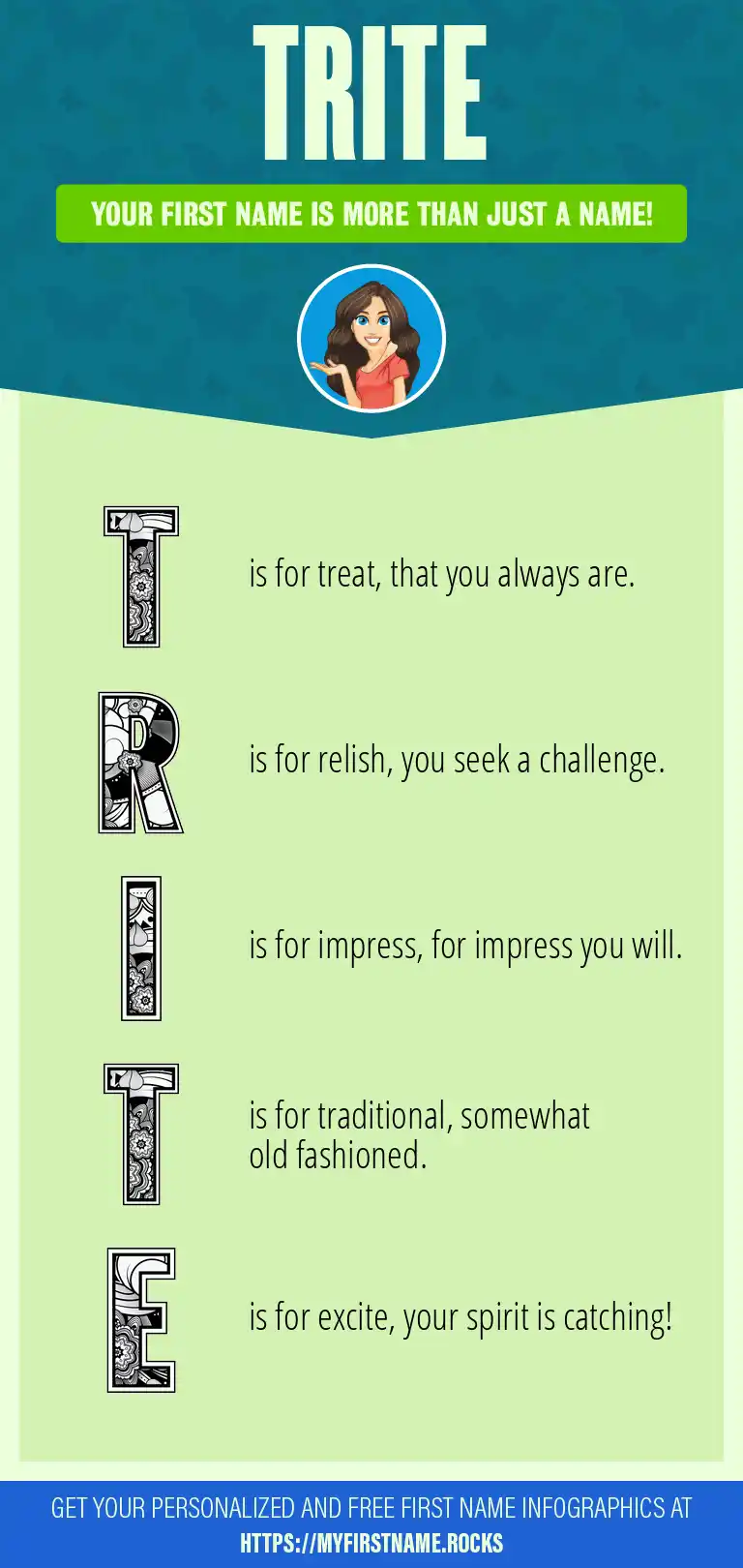 TRITE

YOUR FIRST NAME IS MORE THAN JUST A NAME!

T is for treat, that you always are.

R is for relish, you seek a challenge.

I is for impress, for impress you will.

T is for traditional, somewhat old fashioned.

E is for excite, your spirit is catching!

GET YOUR PERSONALIZED AND FREE FIRST NAME INFOGRAPHICS AT HTTPS://MYFIRSTNAME.ROCKS