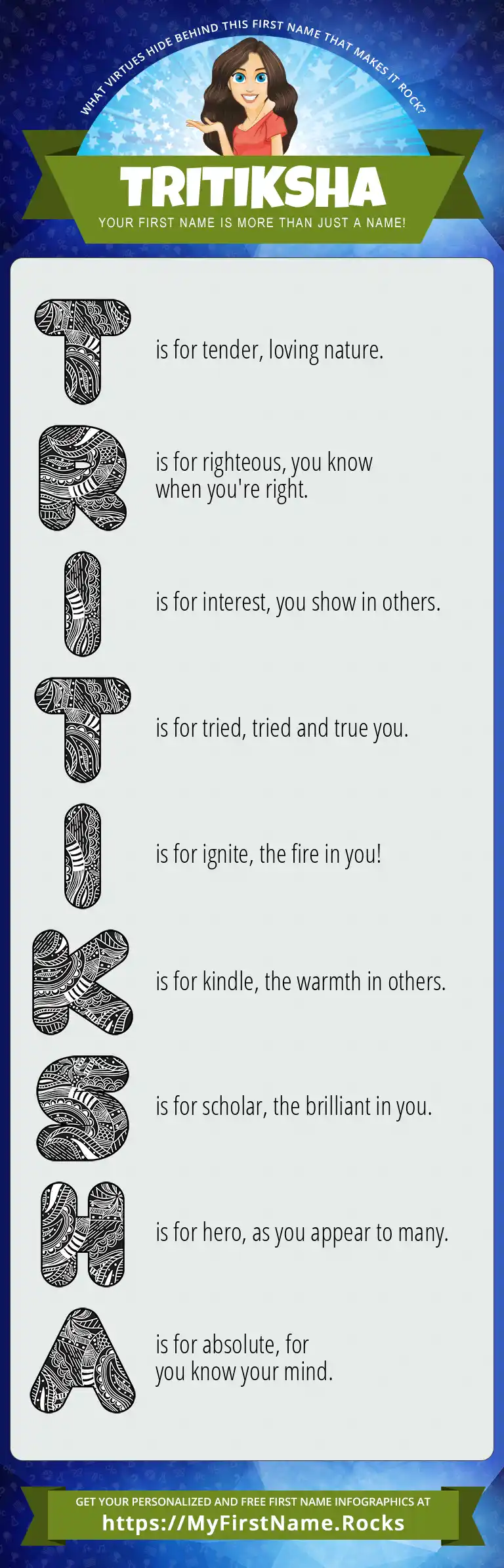 WHAT VIRTUES HIDE BEHIND THIS FIRST NAME THAT MAKES IT ROCK?

TRITIKSHA

YOUR FIRST NAME IS MORE THAN JUST A NAME!

T is for tender, loving nature.

R is for righteous, you know when you're right.

I is for interest, you show in others.

T is for tried, tried and true you.

I is for ignite, the fire in you!

K is for kindle, the warmth in others.

S is for scholar, the brilliant in you.

H is for hero, as you appear to many.

A is for absolute, for you know your mind.

GET YOUR PERSONALIZED AND FREE FIRST NAME INFOGRAPHICS AT
https://MyFirstName.Rocks