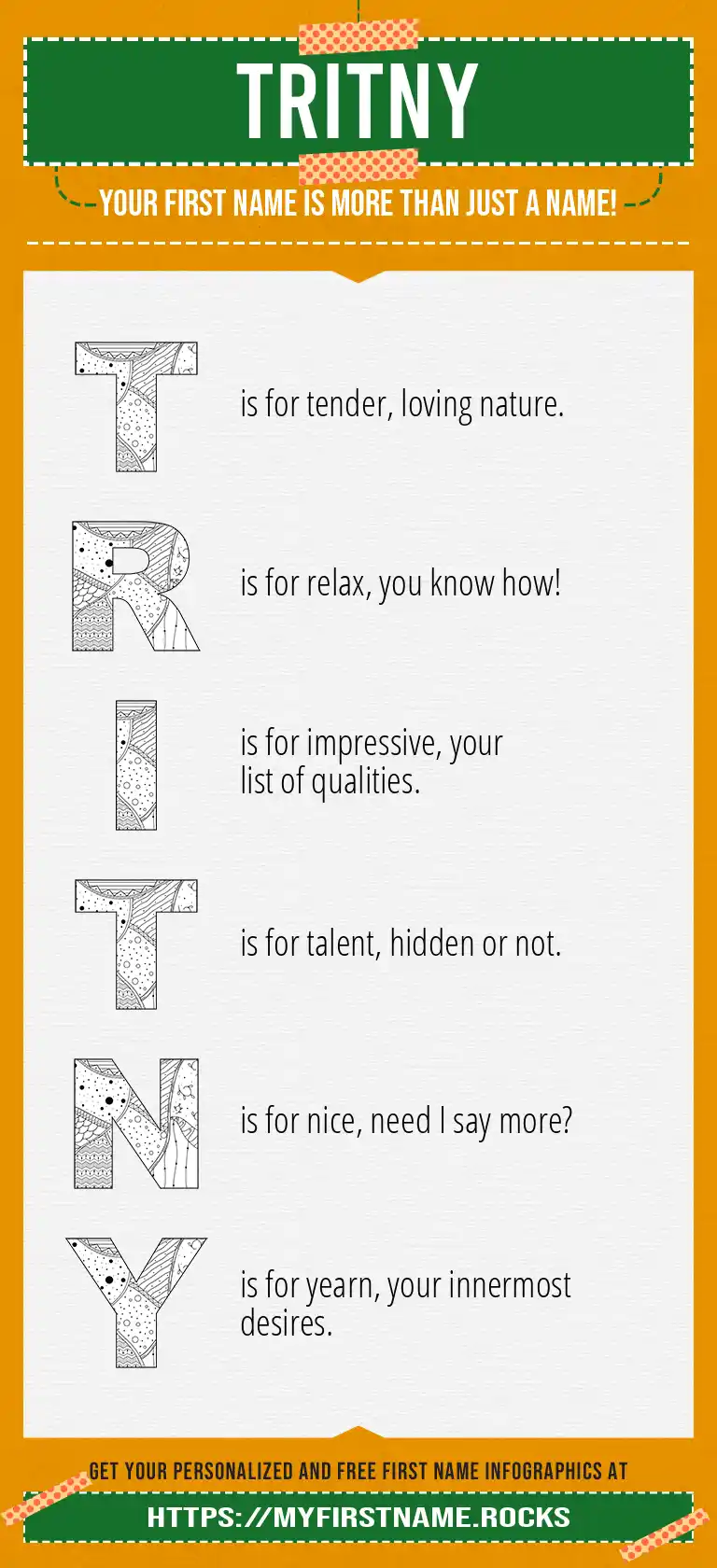 TRITNY

YOUR FIRST NAME IS MORE THAN JUST A NAME!

T is for tender, loving nature.

R is for relax, you know how!

I is for impressive, your list of qualities.

T is for talent, hidden or not.

N is for nice, need I say more?

Y is for yearn, your innermost desires.

GET YOUR PERSONALIZED AND FREE FIRST NAME INFOGRAPHICS AT

HTTPS://MYFIRSTNAME.ROCKS