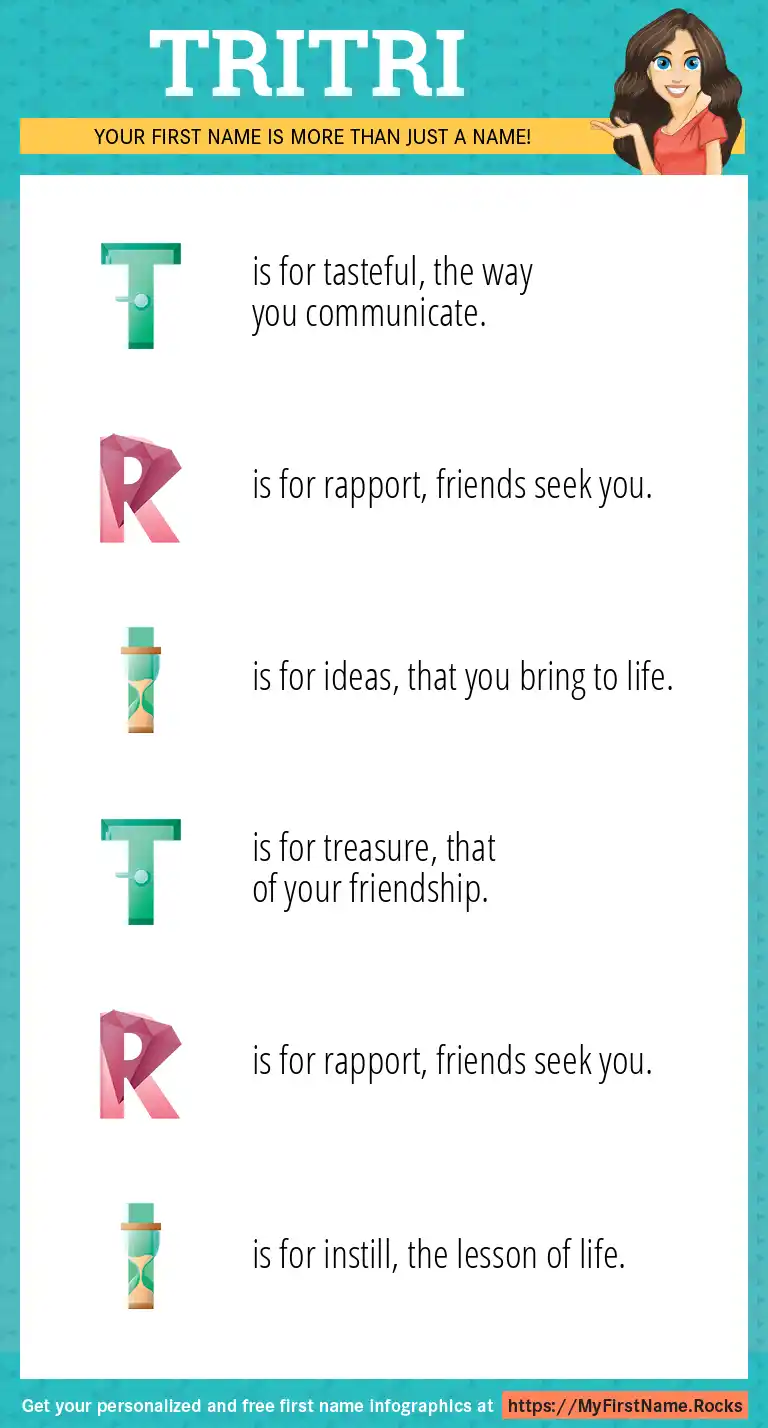 TRITRI

YOUR FIRST NAME IS MORE THAN JUST A NAME!

T is for tasteful, the way you communicate.

R is for rapport, friends seek you.

I is for ideas, that you bring to life.

T is for treasure, that of your friendship.

R is for rapport, friends seek you.

I is for instill, the lesson of life.

Get your personalized and free first name infographics at https://MyFirstName.Rocks