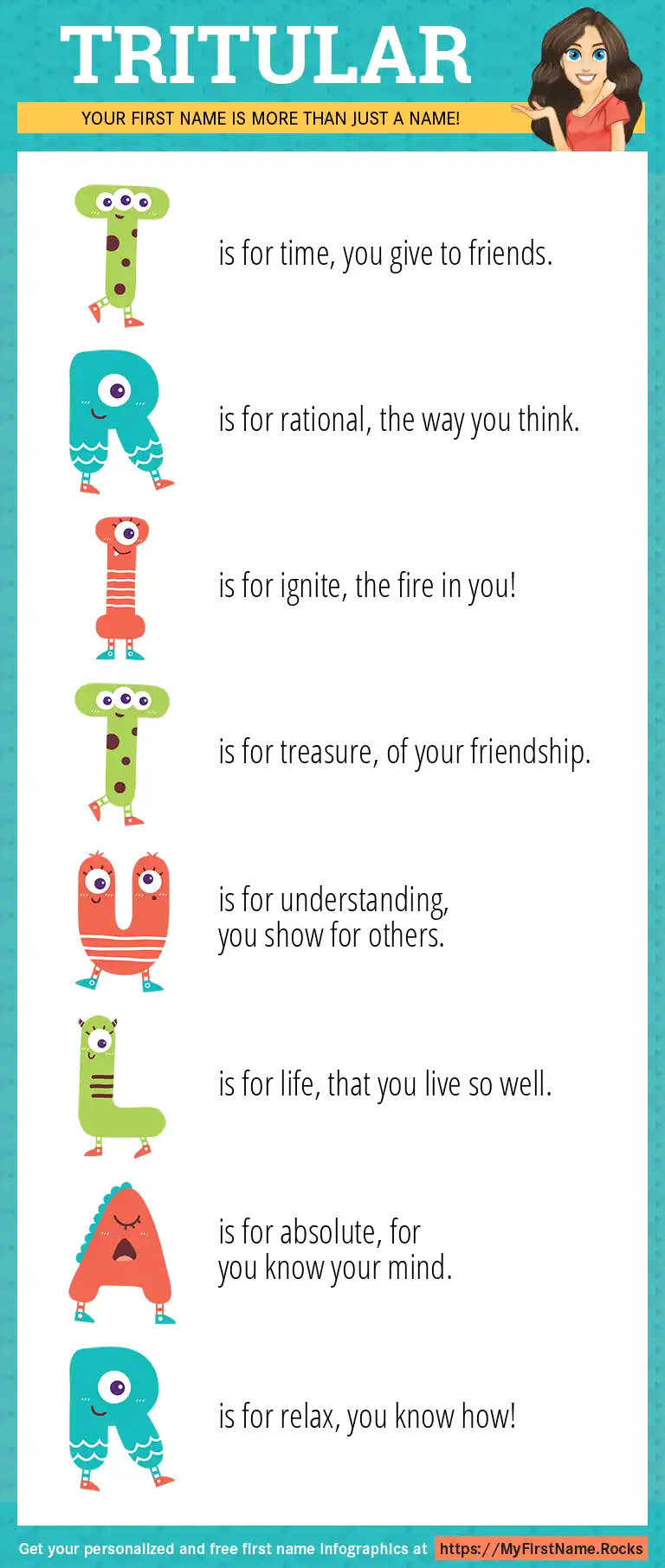 TRITULAR

YOUR FIRST NAME IS MORE THAN JUST A NAME!

T is for time, you give to friends.

R is for rational, the way you think.

I is for ignite, the fire in you!

T is for treasure, of your friendship.

U is for understanding, you show for others.

L is for life, that you live so well.

A is for absolute, for you know your mind.

R is for relax, you know how!

Get your personalized and free first name infographics at https://MyFirstName.Rocks