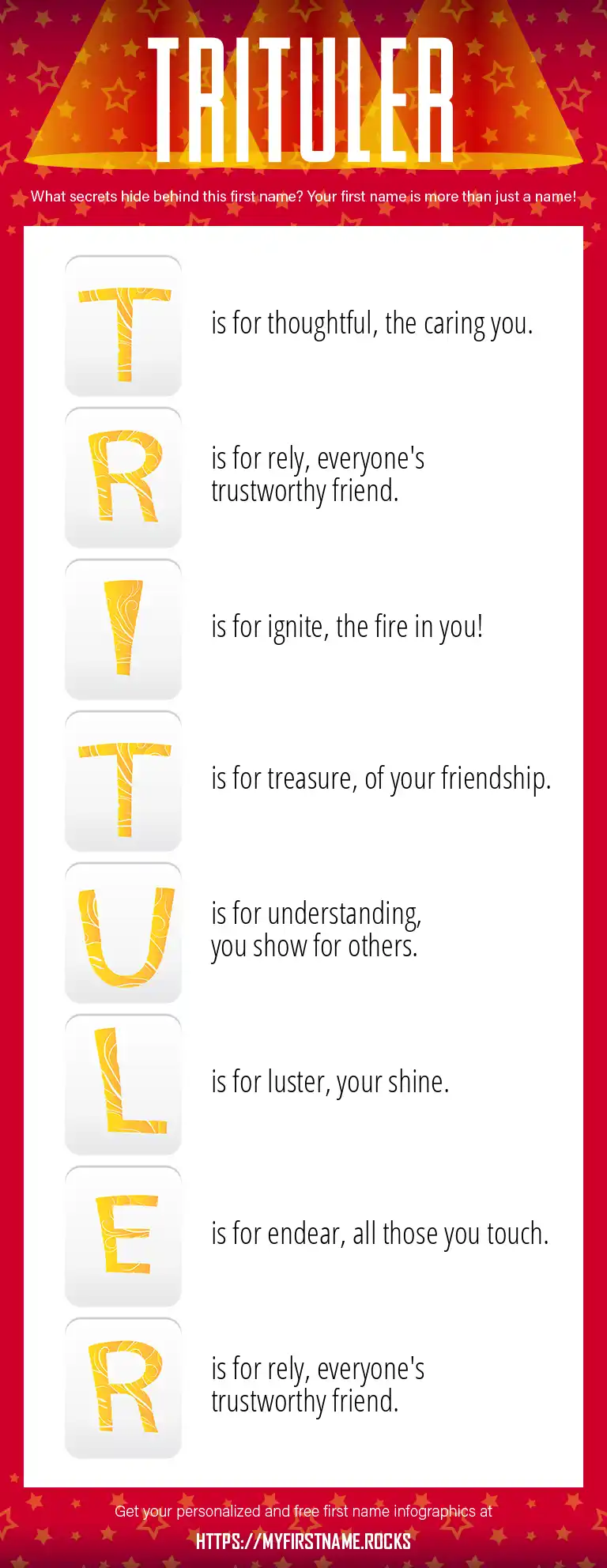 TRITULER

What secrets hide behind this first name? Your first name is more than just a name!

T is for thoughtful, the caring you.

R is for rely, everyone's trustworthy friend.

I is for ignite, the fire in you!

T is for treasure, of your friendship.

U is for understanding, you show for others.

L is for luster, your shine.

E is for endear, all those you touch.

R is for rely, everyone's trustworthy friend.

Get your personalized and free first name infographics at

HTTPS://MYFIRSTNAME.ROCKS