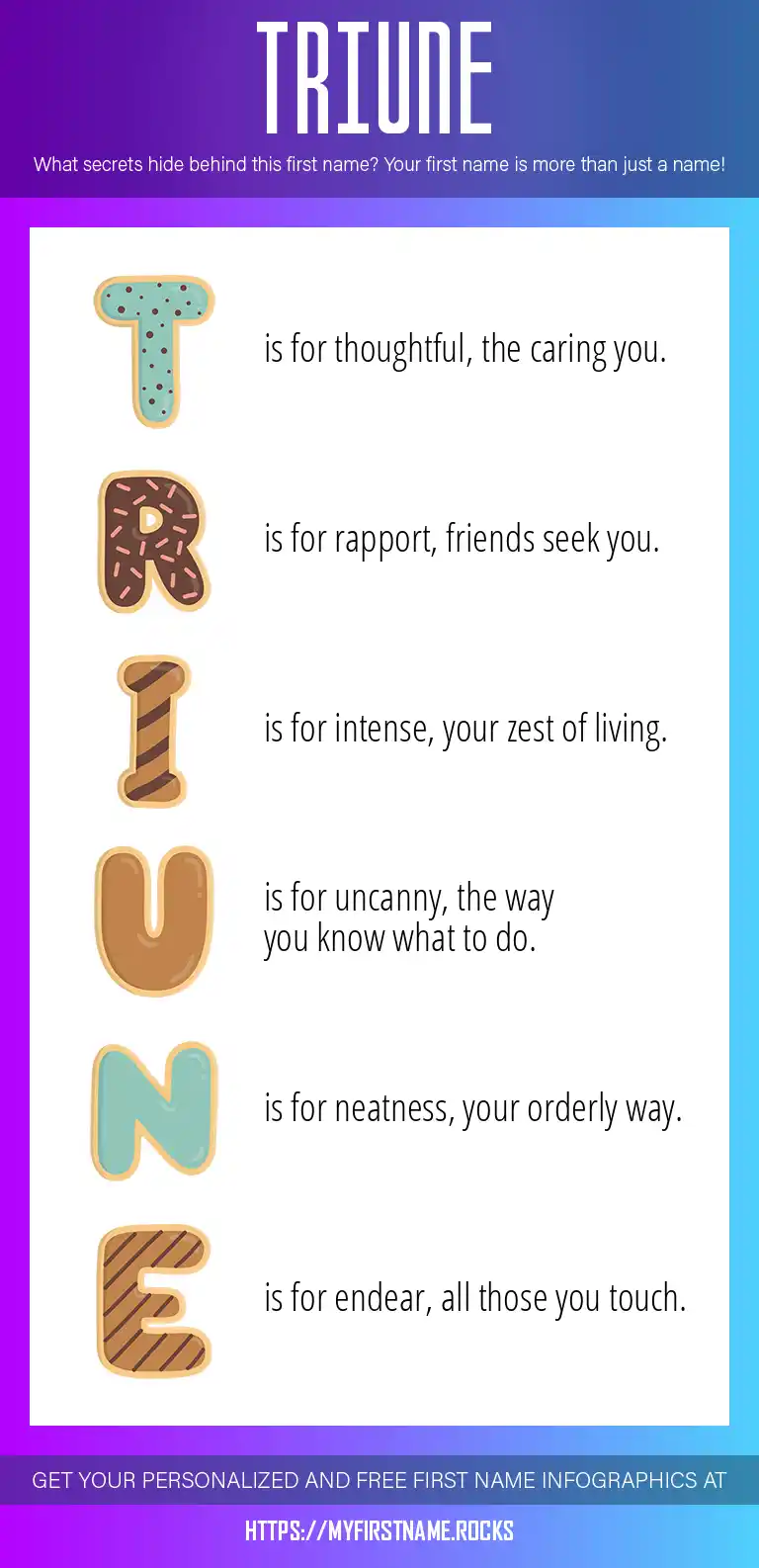 TRIUNE

What secrets hide behind this first name? Your first name is more than just a name!

T is for thoughtful, the caring you.

R is for rapport, friends seek you.

I is for intense, your zest of living.

U is for uncanny, the way you know what to do.

N is for neatness, your orderly way.

E is for endear, all those you touch.

GET YOUR PERSONALIZED AND FREE FIRST NAME INFOGRAPHICS AT

HTTPS://MYFIRSTNAME.ROCKS