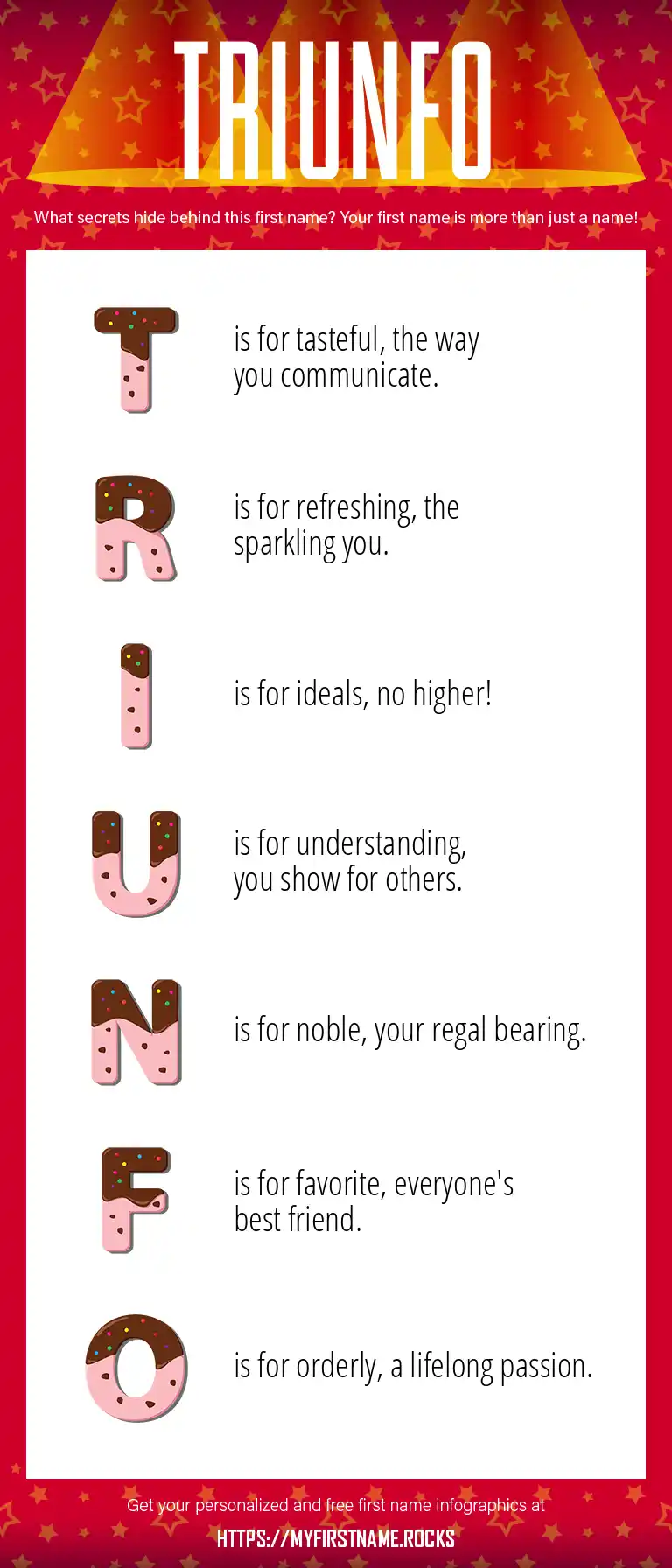 TRIUNFO

What secrets hide behind this first name? Your first name is more than just a name!

T is for tasteful, the way you communicate.

R is for refreshing, the sparkling you.

I is for ideals, no higher!

U is for understanding, you show for others.

N is for noble, your regal bearing.

F is for favorite, everyone's best friend.

O is for orderly, a lifelong passion.

Get your personalized and free first name infographics at
HTTPS://MYFIRSTNAME.ROCKS