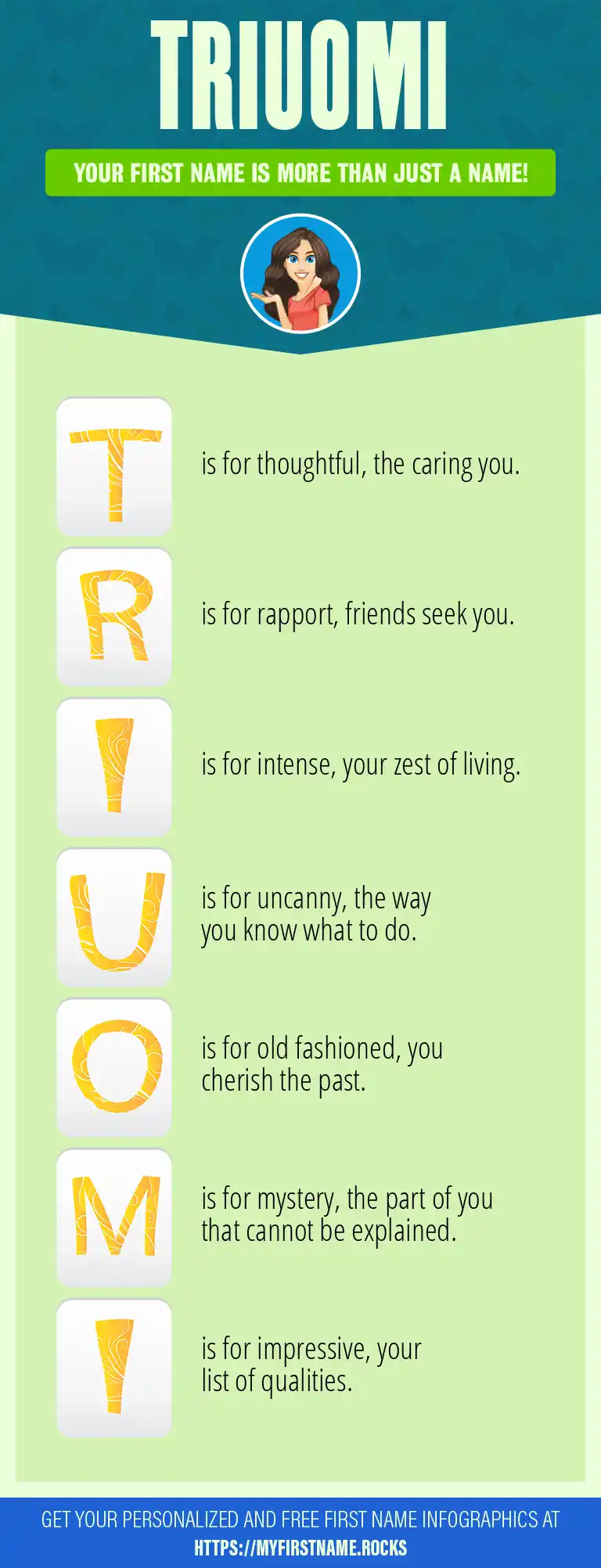 TRIUOMI

YOUR FIRST NAME IS MORE THAN JUST A NAME!

T is for thoughtful, the caring you.

R is for rapport, friends seek you.

I is for intense, your zest of living.

U is for uncanny, the way you know what to do.

O is for old fashioned, you cherish the past.

M is for mystery, the part of you that cannot be explained.

I is for impressive, your list of qualities.

GET YOUR PERSONALIZED AND FREE FIRST NAME INFOGRAPHICS AT HTTPS://MYFIRSTNAME.ROCKS