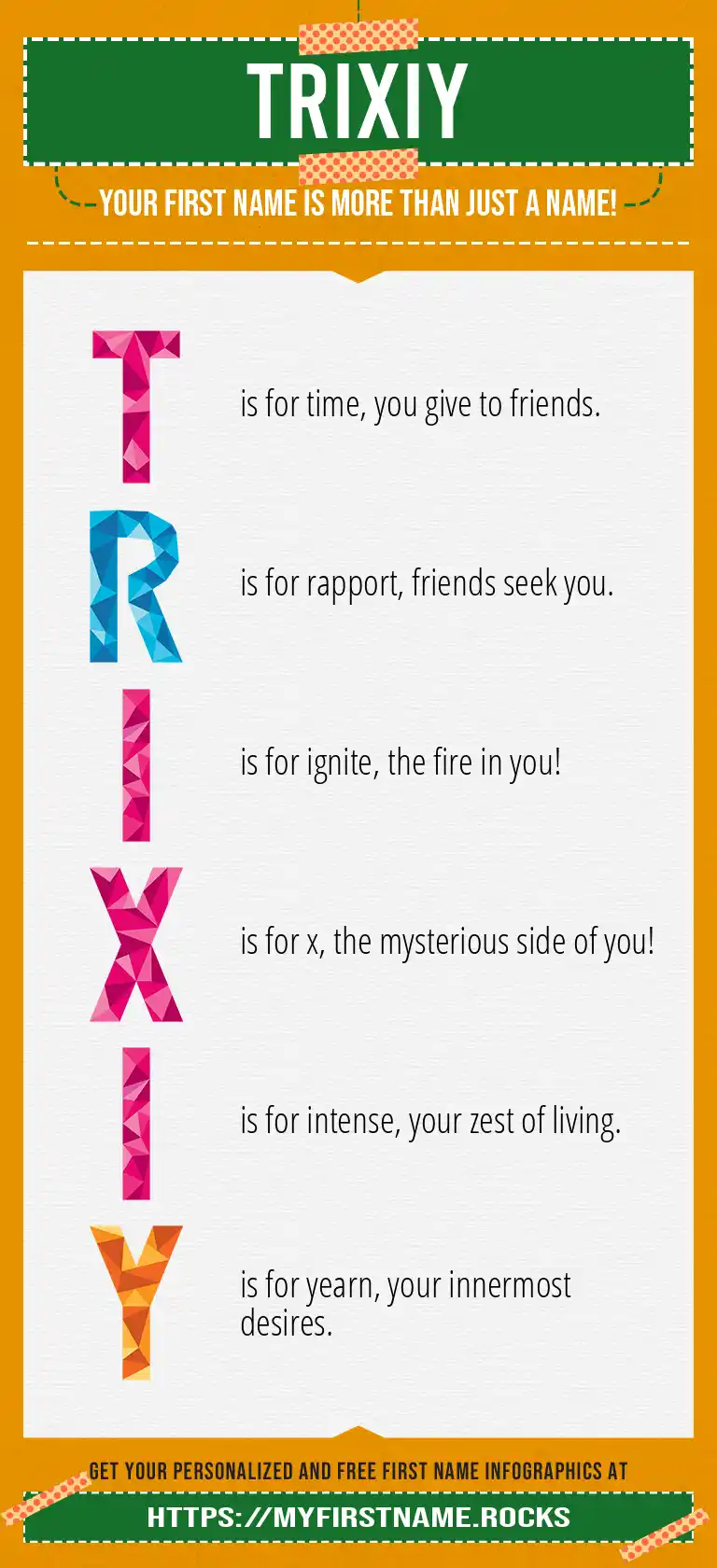 TRIXIY

YOUR FIRST NAME IS MORE THAN JUST A NAME!

T is for time, you give to friends.

R is for rapport, friends seek you.

I is for ignite, the fire in you!

X is for x, the mysterious side of you!

I is for intense, your zest of living.

Y is for yearn, your innermost desires.

GET YOUR PERSONALIZED AND FREE FIRST NAME INFOGRAPHICS AT

HTTPS://MYFIRSTNAME.ROCKS