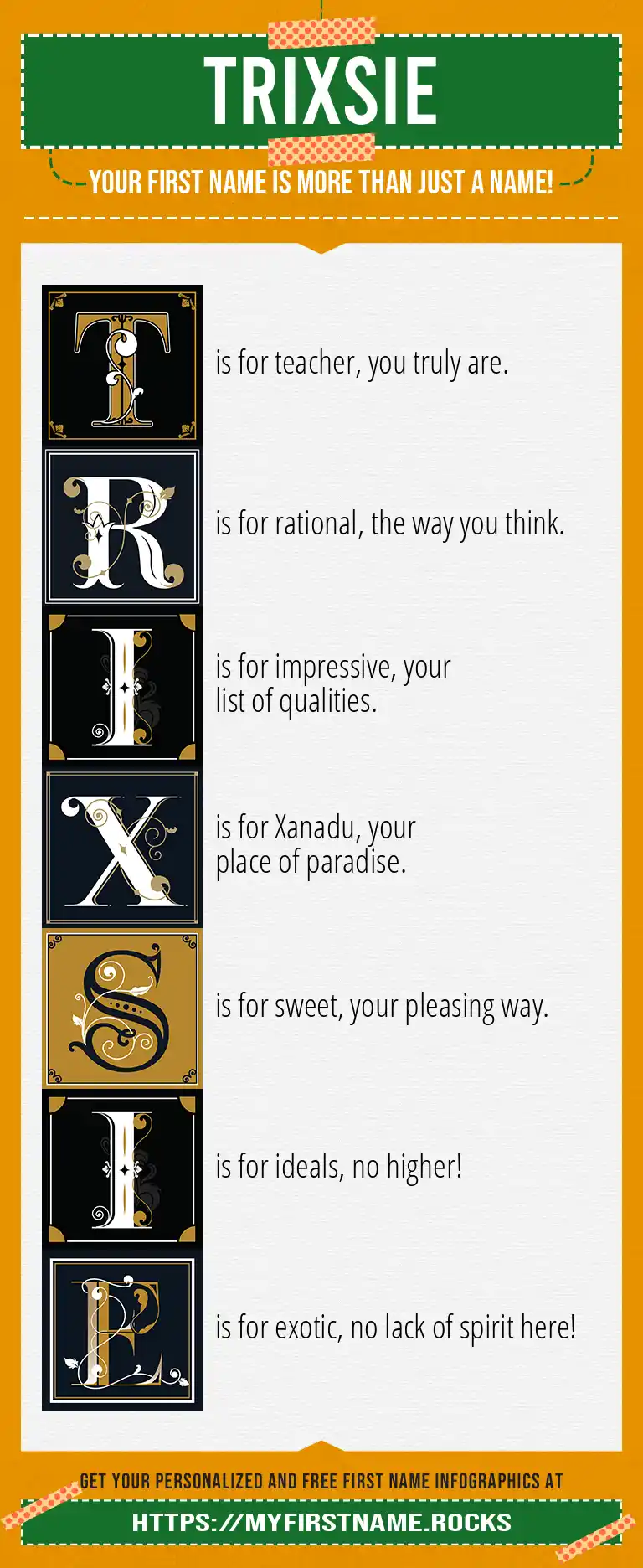 TRIXSIE

YOUR FIRST NAME IS MORE THAN JUST A NAME!

T is for teacher, you truly are.

R is for rational, the way you think.

I is for impressive, your list of qualities.

X is for Xanadu, your place of paradise.

S is for sweet, your pleasing way.

I is for ideals, no higher!

E is for exotic, no lack of spirit here!

GET YOUR PERSONALIZED AND FREE FIRST NAME INFOGRAPHICS AT

HTTPS://MYFIRSTNAME.ROCKS