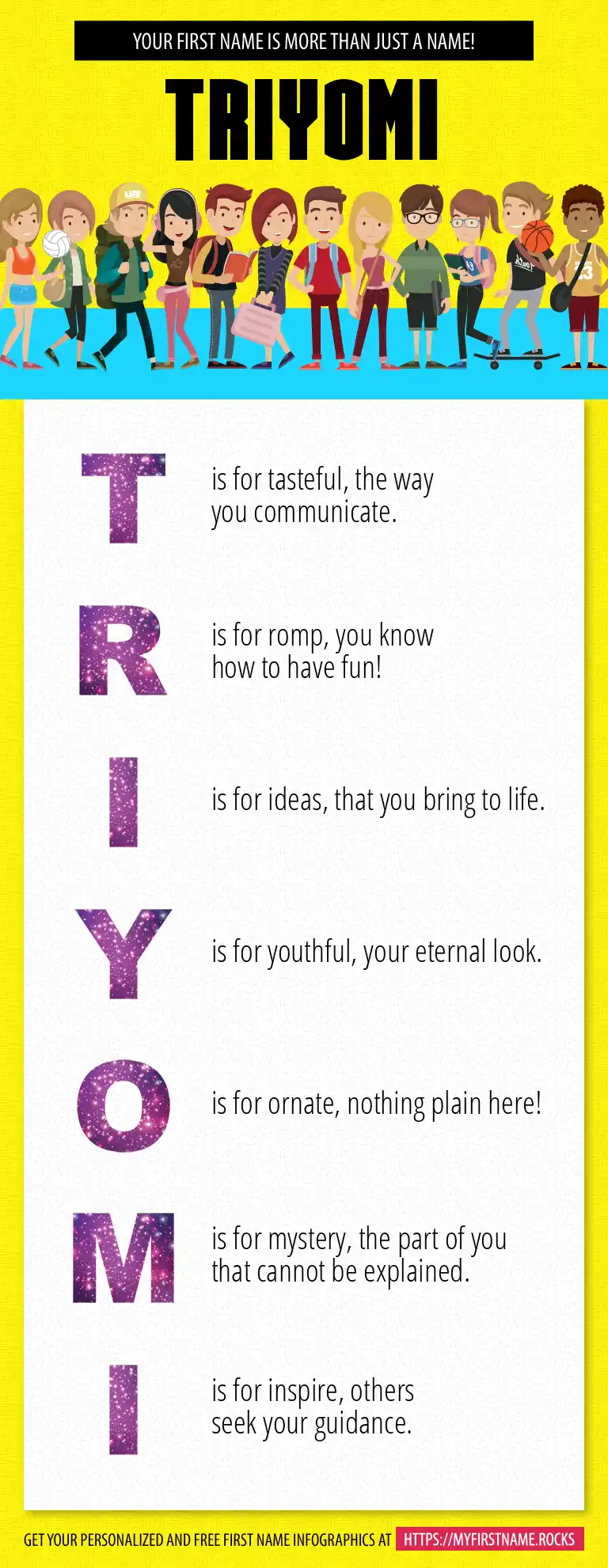 YOUR FIRST NAME IS MORE THAN JUST A NAME!

TRIYOMI

T is for tasteful, the way you communicate.

R is for romp, you know how to have fun!

I is for ideas, that you bring to life.

Y is for youthful, your eternal look.

O is for ornate, nothing plain here!

M is for mystery, the part of you that cannot be explained.

I is for inspire, others seek your guidance.

GET YOUR PERSONALIZED AND FREE FIRST NAME INFOGRAPHICS AT HTTPS://MYFIRSTNAME.ROCKS