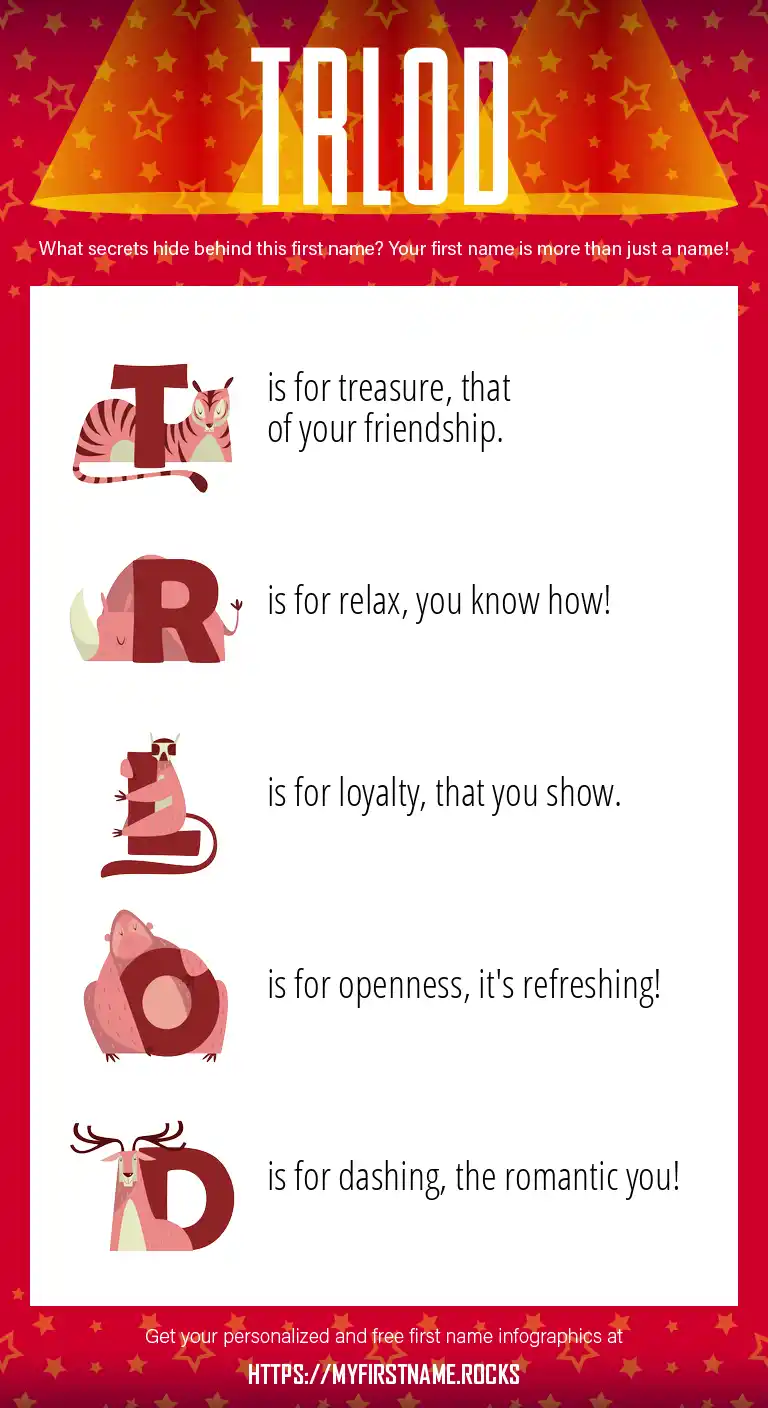 TRLOD

What secrets hide behind this first name? Your first name is more than just a name!

T is for treasure, that of your friendship.

R is for relax, you know how!

L is for loyalty, that you show.

O is for openness, it's refreshing!

D is for dashing, the romantic you!

Get your personalized and free first name infographics at

HTTPS://MYFIRSTNAME.ROCKS