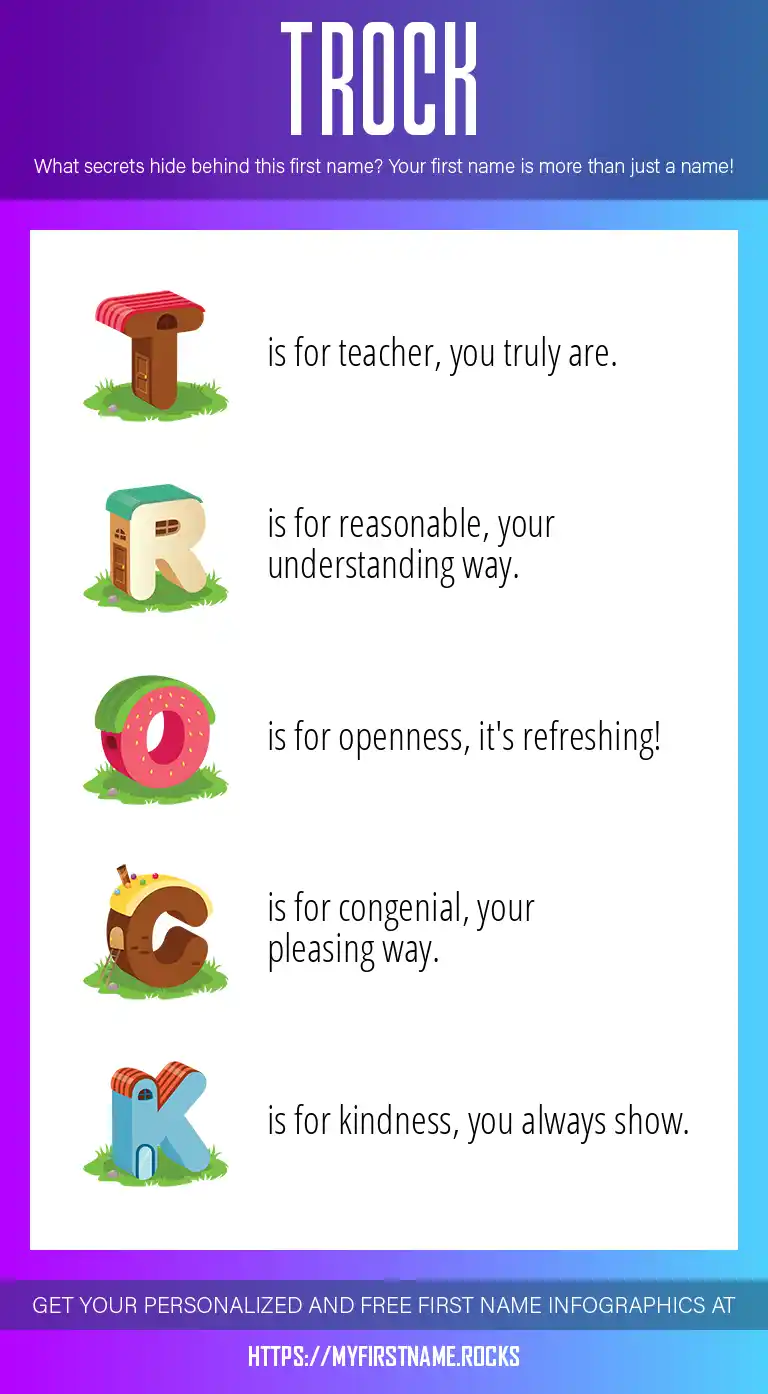 TROCK

What secrets hide behind this first name? Your first name is more than just a name!

T is for teacher, you truly are.

R is for reasonable, your understanding way.

O is for openness, it's refreshing!

C is for congenial, your pleasing way.

K is for kindness, you always show.

GET YOUR PERSONALIZED AND FREE FIRST NAME INFOGRAPHICS AT

HTTPS://MYFIRSTNAME.ROCKS