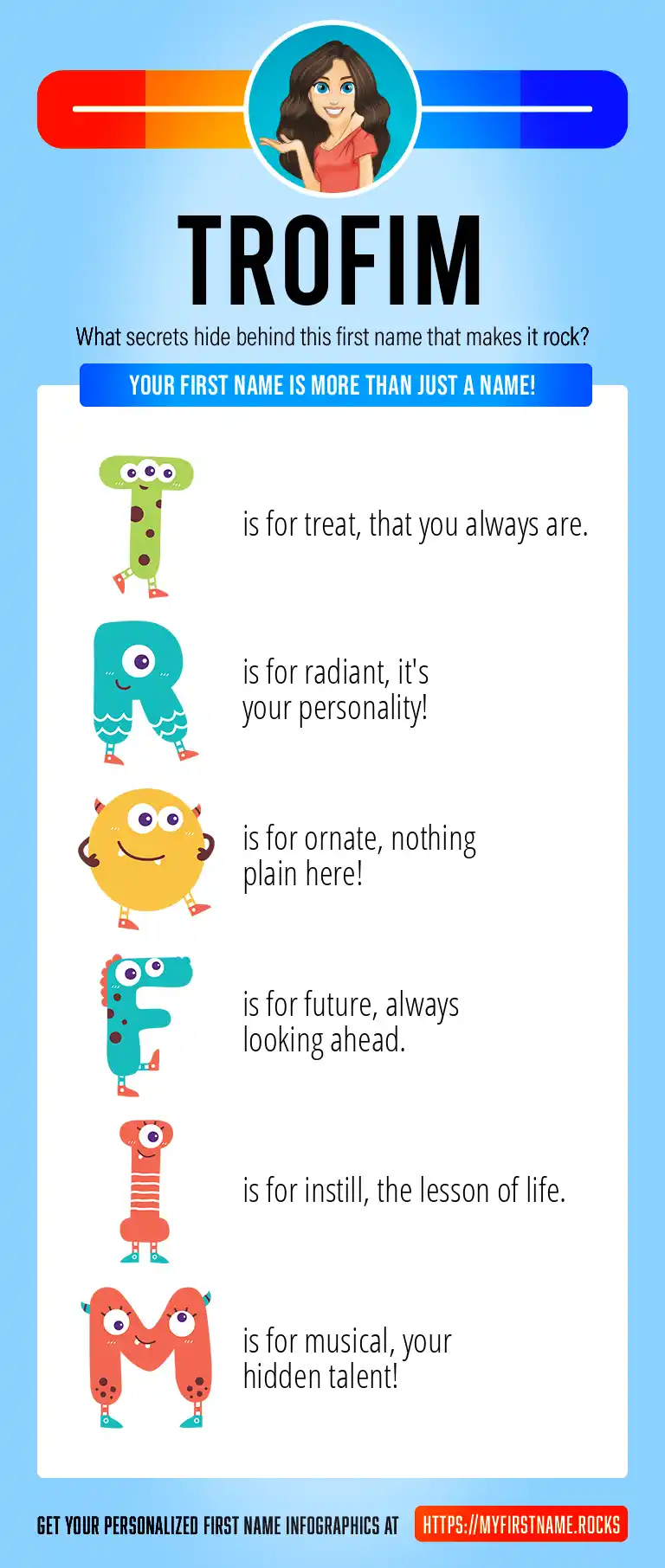 TROFIM

What secrets hide behind this first name that makes it rock?

YOUR FIRST NAME IS MORE THAN JUST A NAME!

T is for treat, that you always are.

R is for radiant, it's your personality!

O is for ornate, nothing plain here!

F is for future, always looking ahead.

I is for instill, the lesson of life.

M is for musical, your hidden talent!

GET YOUR PERSONALIZED FIRST NAME INFOGRAPHICS AT HTTPS://MYFIRSTNAME.ROCKS