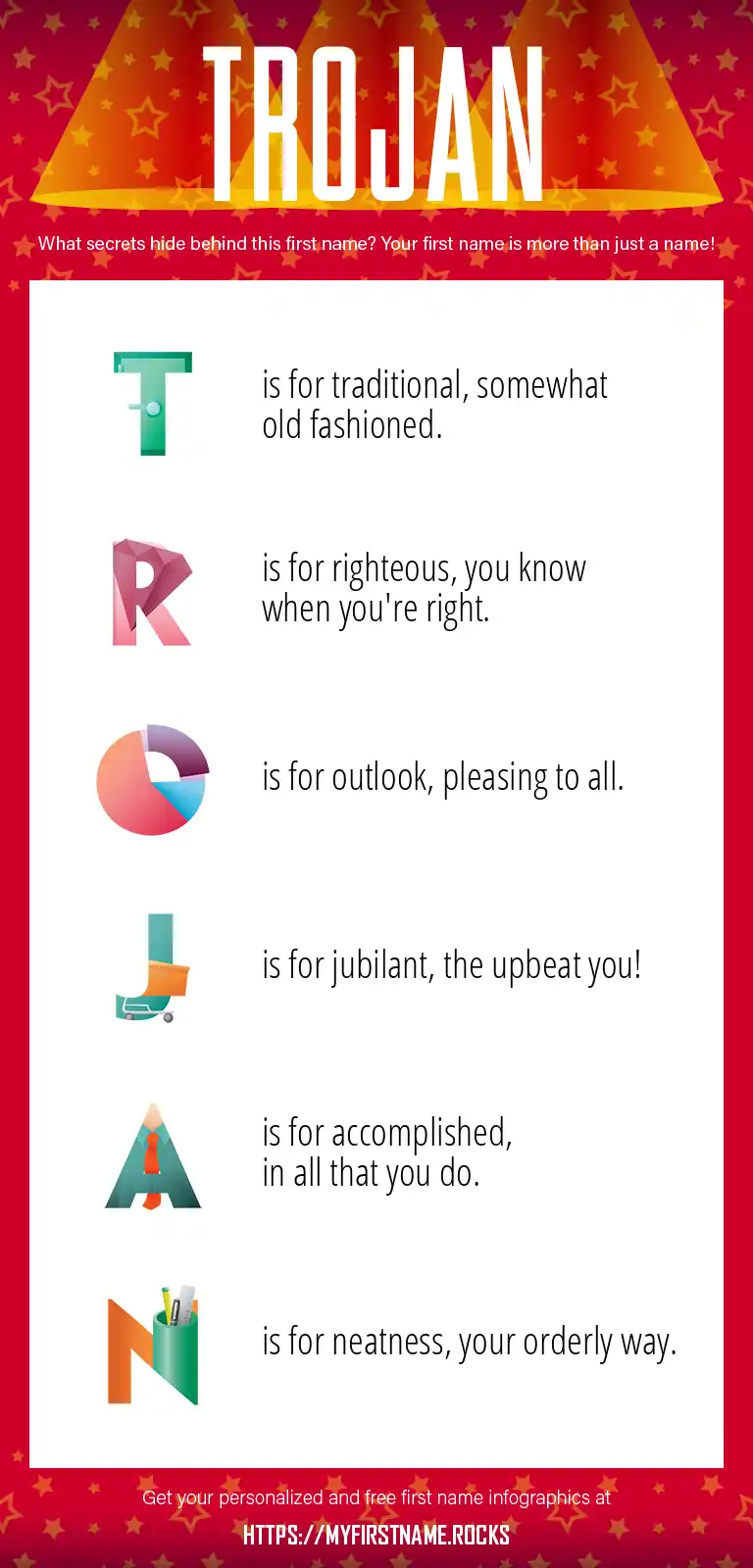 TROJAN

What secrets hide behind this first name? Your first name is more than just a name!

T is for traditional, somewhat old fashioned.

R is for righteous, you know when you're right.

O is for outlook, pleasing to all.

J is for jubilant, the upbeat you!

A is for accomplished, in all that you do.

N is for neatness, your orderly way.

Get your personalized and free first name infographics at

HTTPS://MYFIRSTNAME.ROCKS