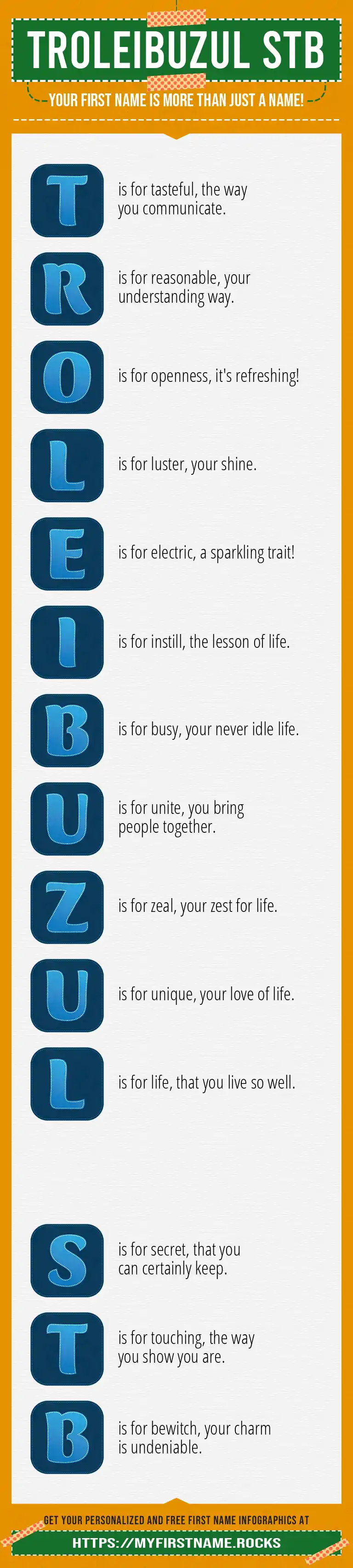 TROLEIBUZUL STB

YOUR FIRST NAME IS MORE THAN JUST A NAME!

T is for tasteful, the way you communicate.

R is for reasonable, your understanding way.

O is for openness, it's refreshing!

L is for luster, your shine.

E is for electric, a sparkling trait!

I is for instill, the lesson of life.

B is for busy, your never idle life.

U is for unite, you bring people together.

Z is for zeal, your zest for life.

U is for unique, your love of life.

L is for life, that you live so well.

S is for secret, that you can certainly keep.

T is for touching, the way you show you are.

B is for bewitch, your charm is undeniable.

GET YOUR PERSONALIZED AND FREE FIRST NAME INFOGRAPHICS AT

HTTPS://MYFIRSTNAME.ROCKS