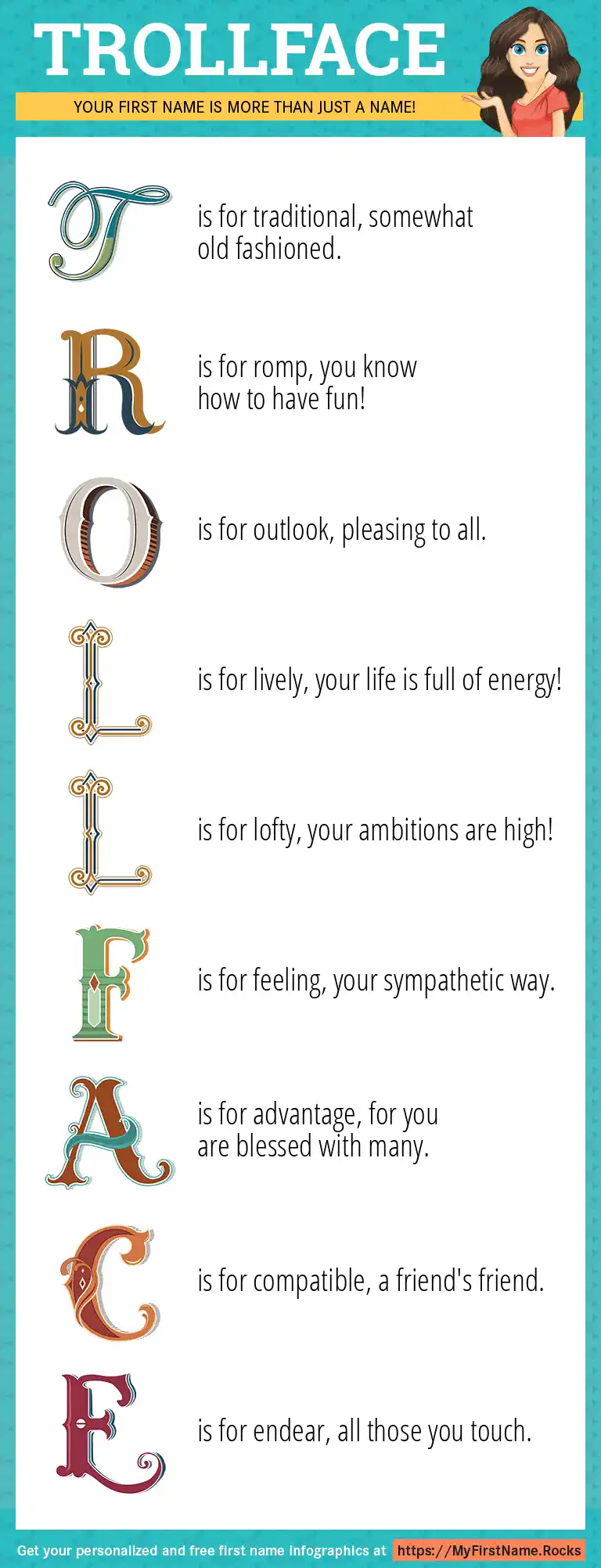 TROLLFACE

YOUR FIRST NAME IS MORE THAN JUST A NAME!

T is for traditional, somewhat old fashioned.

R is for romp, you know how to have fun!

O is for outlook, pleasing to all.

L is for lively, your life is full of energy!

L is for lofty, your ambitions are high!

F is for feeling, your sympathetic way.

A is for advantage, for you are blessed with many.

C is for compatible, a friend's friend.

E is for endear, all those you touch.

Get your personalized and free first name infographics at https://MyFirstName.Rocks