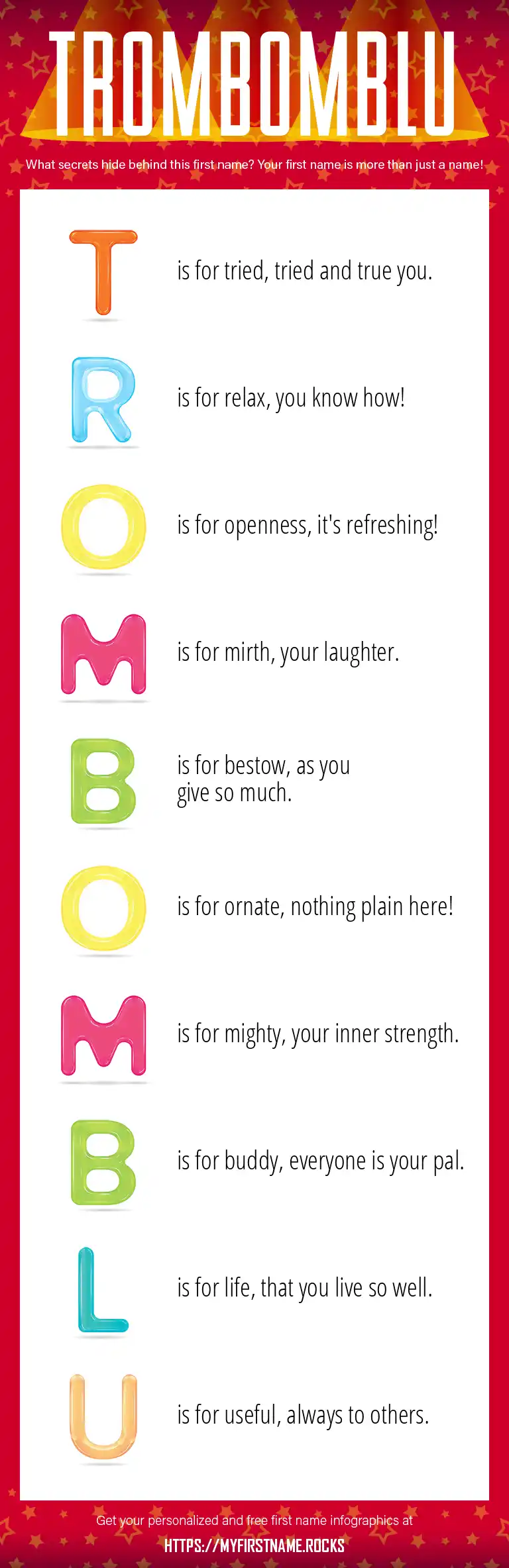 TROMBOMBLU

What secrets hide behind this first name? Your first name is more than just a name!

T is for tried, tried and true you.

R is for relax, you know how!

O is for openness, it's refreshing!

M is for mirth, your laughter.

B is for bestow, as you give so much.

O is for ornate, nothing plain here!

M is for mighty, your inner strength.

B is for buddy, everyone is your pal.

L is for life, that you live so well.

U is for useful, always to others.

Get your personalized and free first name infographics at

HTTPS://MYFIRSTNAME.ROCKS