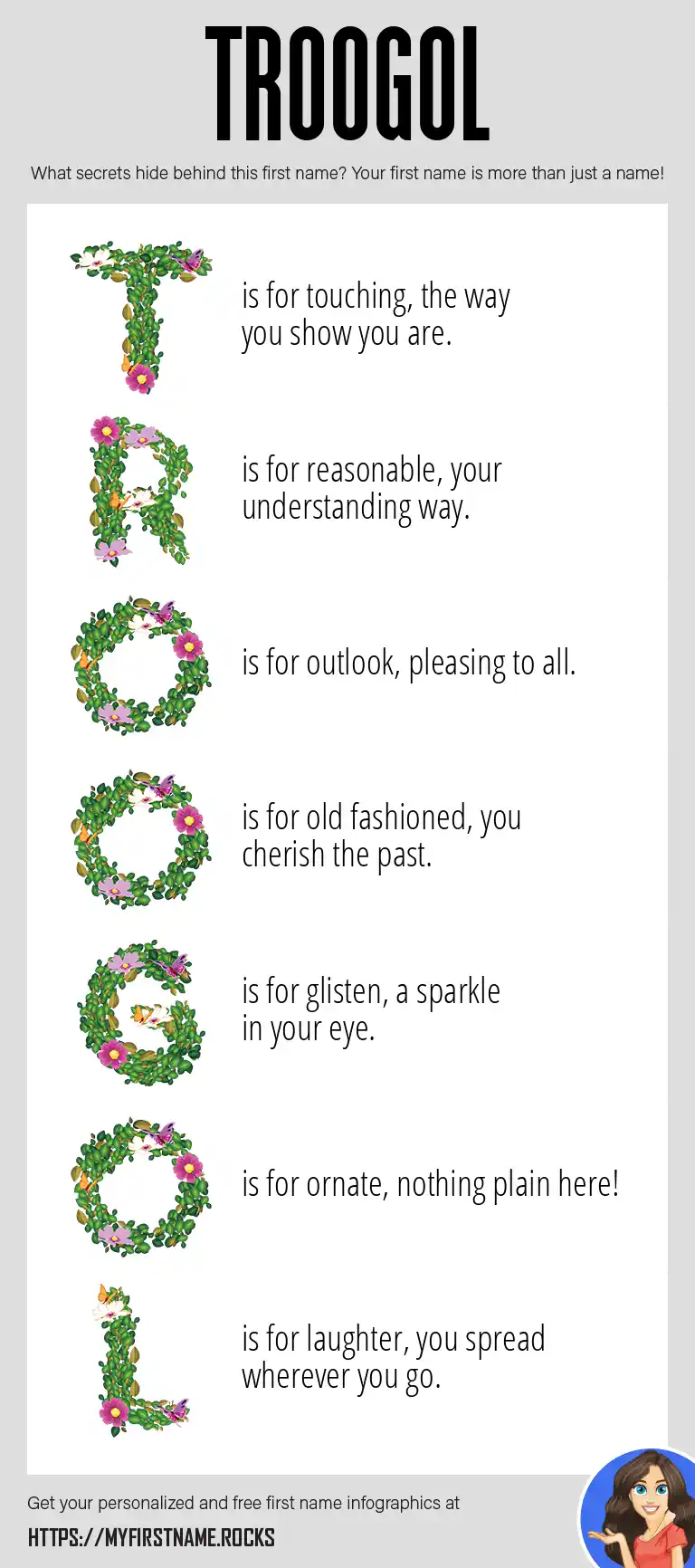 TROOGOL

What secrets hide behind this first name? Your first name is more than just a name!

T is for touching, the way you show you are.

R is for reasonable, your understanding way.

O is for outlook, pleasing to all.

O is for old fashioned, you cherish the past.

G is for glisten, a sparkle in your eye.

O is for ornate, nothing plain here!

L is for laughter, you spread wherever you go.

Get your personalized and free first name infographics at
HTTPS://MYFIRSTNAME.ROCKS