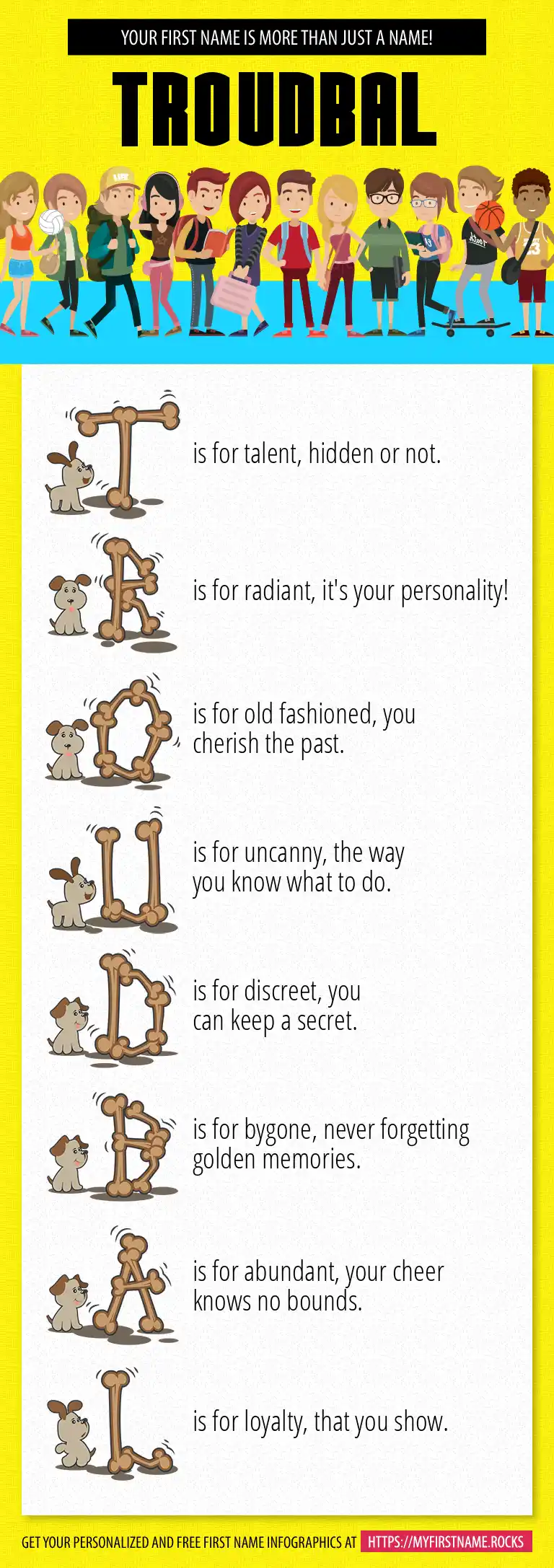 YOUR FIRST NAME IS MORE THAN JUST A NAME!

TROUDBAL

T is for talent, hidden or not.

R is for radiant, it's your personality!

O is for old fashioned, you cherish the past.

U is for uncanny, the way you know what to do.

D is for discreet, you can keep a secret.

B is for bygone, never forgetting golden memories.

A is for abundant, your cheer knows no bounds.

L is for loyalty, that you show.

GET YOUR PERSONALIZED AND FREE FIRST NAME INFOGRAPHICS AT HTTPS://MYFIRSTNAME.ROCKS