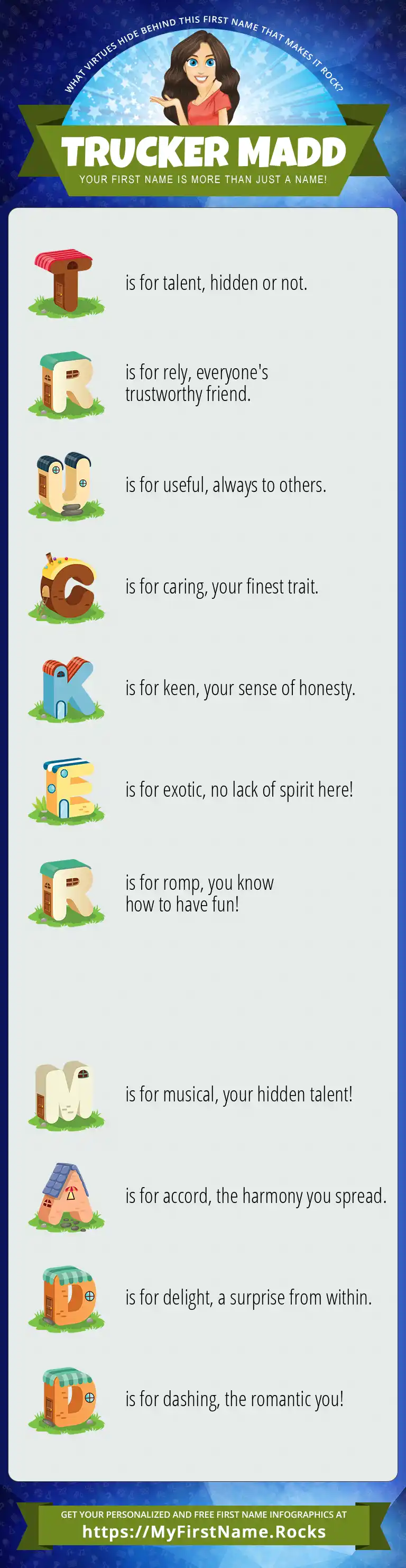 WHAT VIRTUES HIDE BEHIND THIS FIRST NAME THAT MAKES IT ROCK?

TRUCKER MADD

YOUR FIRST NAME IS MORE THAN JUST A NAME!

T is for talent, hidden or not.

R is for rely, everyone's trustworthy friend.

U is for useful, always to others.

C is for caring, your finest trait.

K is for keen, your sense of honesty.

E is for exotic, no lack of spirit here!

R is for romp, you know how to have fun!

M is for musical, your hidden talent!

A is for accord, the harmony you spread.

D is for delight, a surprise from within.

D is for dashing, the romantic you!

GET YOUR PERSONALIZED AND FREE FIRST NAME INFOGRAPHICS AT
https://MyFirstName.Rocks