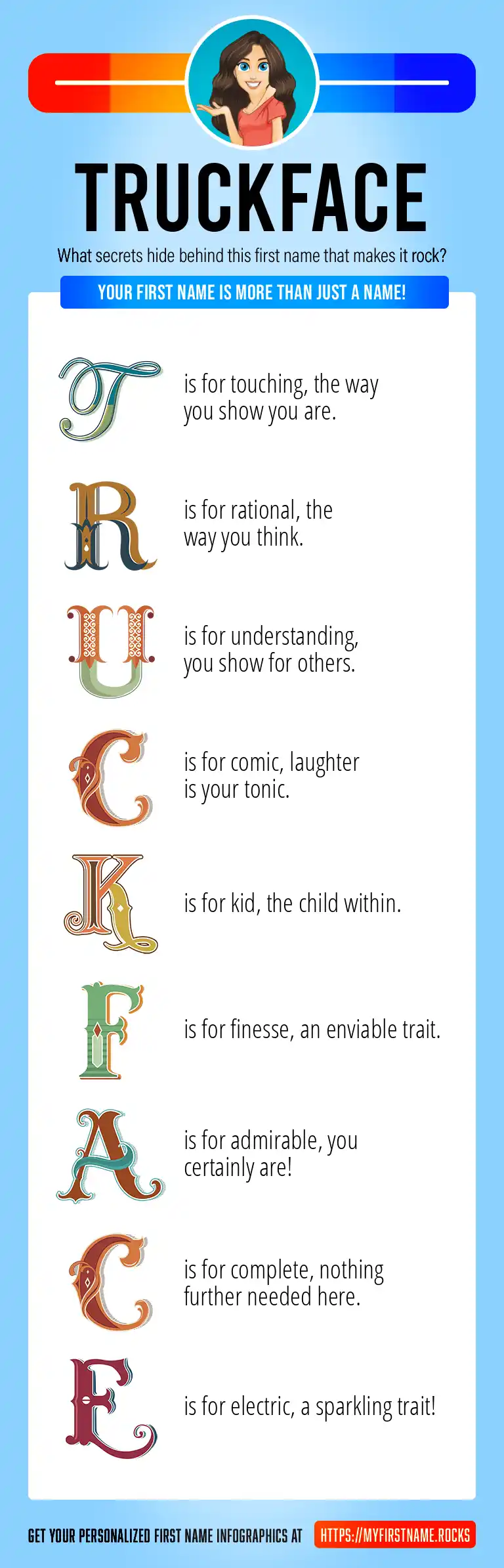 TRUCKFACE

What secrets hide behind this first name that makes it rock?

YOUR FIRST NAME IS MORE THAN JUST A NAME!

T is for touching, the way you show you are.

R is for rational, the way you think.

U is for understanding, you show for others.

C is for comic, laughter is your tonic.

K is for kid, the child within.

F is for finesse, an enviable trait.

A is for admirable, you certainly are!

C is for complete, nothing further needed here.

E is for electric, a sparkling trait!

GET YOUR PERSONALIZED FIRST NAME INFOGRAPHICS AT HTTPS://MYFIRSTNAME.ROCKS