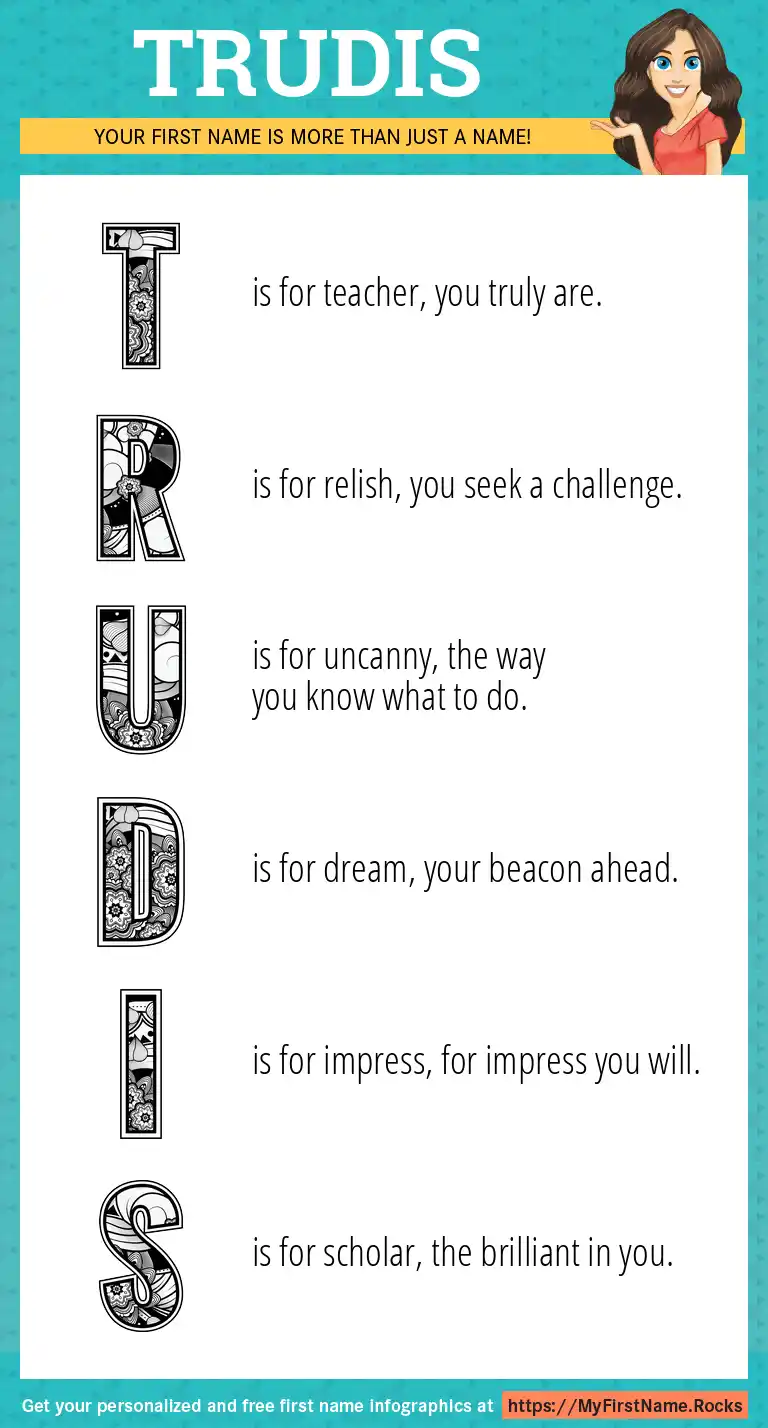 TRUDIS

YOUR FIRST NAME IS MORE THAN JUST A NAME!

T is for teacher, you truly are.

R is for relish, you seek a challenge.

U is for uncanny, the way you know what to do.

D is for dream, your beacon ahead.

I is for impress, for impress you will.

S is for scholar, the brilliant in you.

Get your personalized and free first name infographics at https://MyFirstName.Rocks